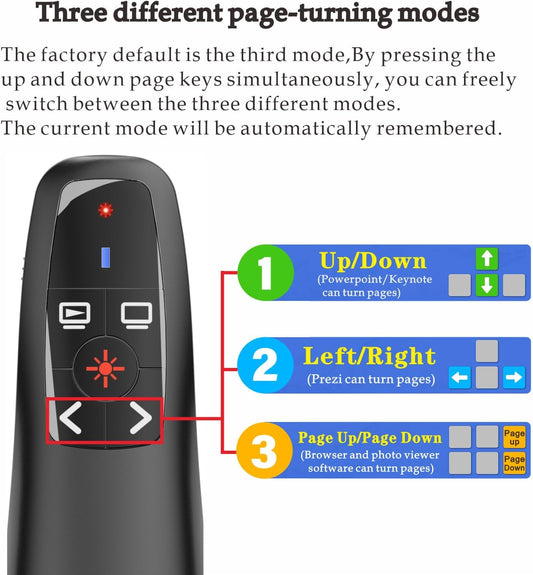 Three different page-turning modes

The factory default is the third mode,By pressing the up and down page keys simultaneously, you can freely switch between the three different modes.
The current mode will be automatically remembered.

1 Up/Down
(Powerpoint/Keynote can turn pages)

2 Left/Right
(Prezi can turn pages)

3 Page Up/Page Down
(Browser and photo viewer software can turn pages)

Page up
Page Down