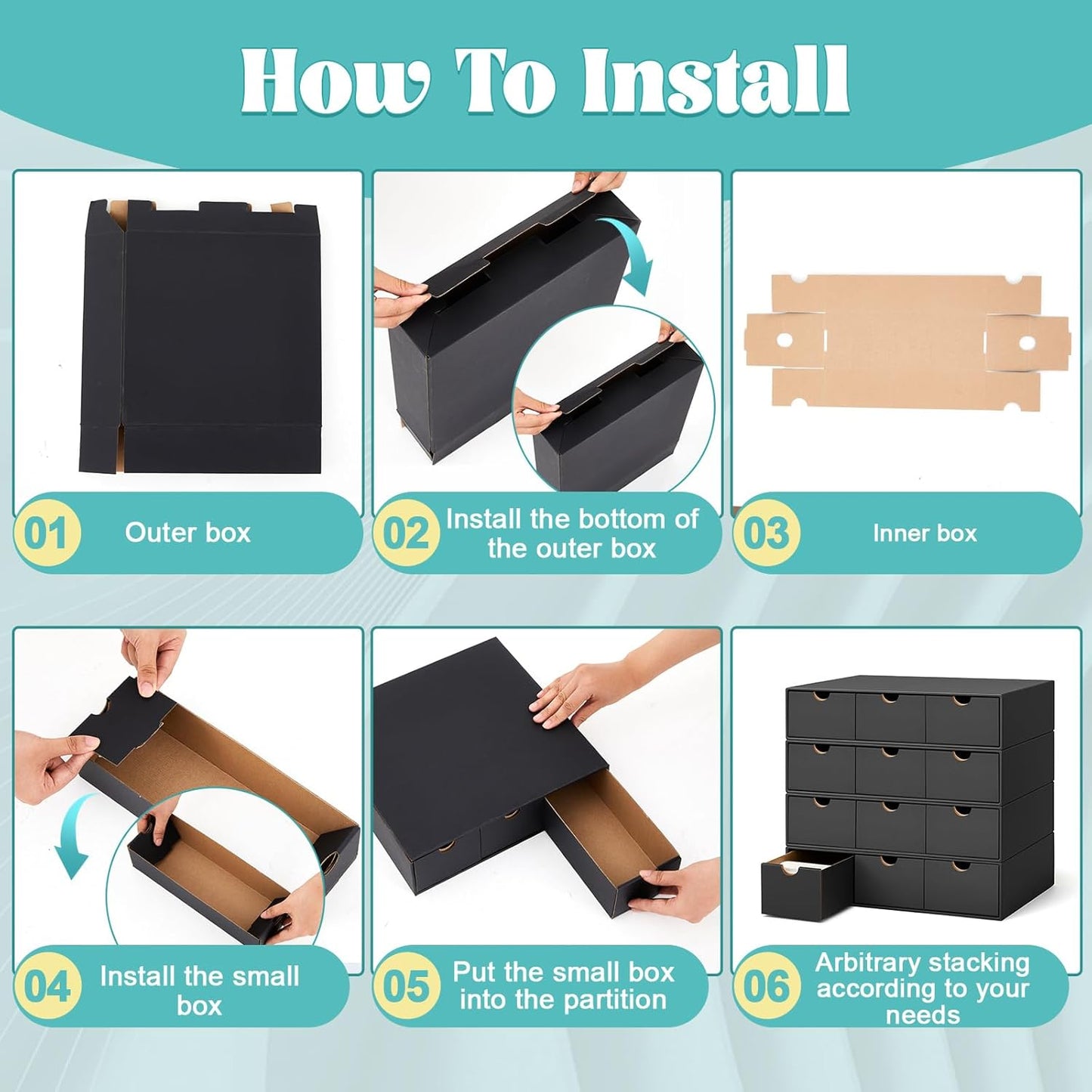 How To Install

01 Outer box

02 Install the bottom of the outer box

03 Inner box

04 Install the small box

05 Put the small box into the partition

06 Arbitrary stacking according to your needs