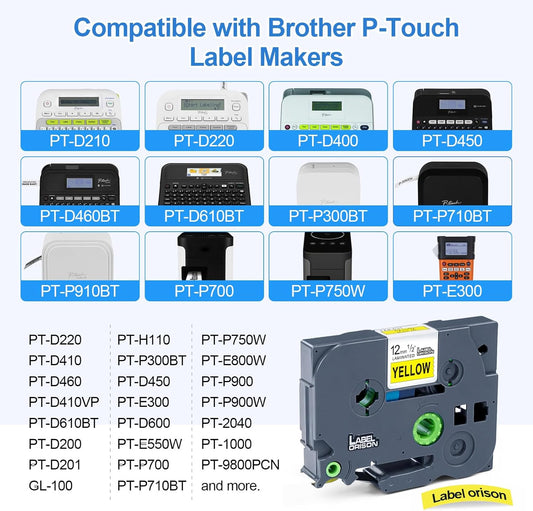 Compatible with Brother P-Touch Label Makers

PT-D210
PT-D220
PT-D400
PT-D450
PT-D460BT
PT-D610BT
PT-P300BT
PT-P710BT
PT-P910BT
PT-P700
PT-P750W
PT-E300

PT-D220
PT-D410
PT-D460
PT-D410VP
PT-D610BT
PT-D200
PT-D201
GL-100

PT-H110
PT-P300BT
PT-D450
PT-E300
PT-D600
PT-E550W
PT-P700
PT-P710BT

PT-P750W
PT-E800W
PT-P900
PT-P900W
PT-2040
PT-1000
PT-9800PCN
and more.

12mm 1/2"
LAMINATED
YELLOW
LABEL ORISON
Label orison