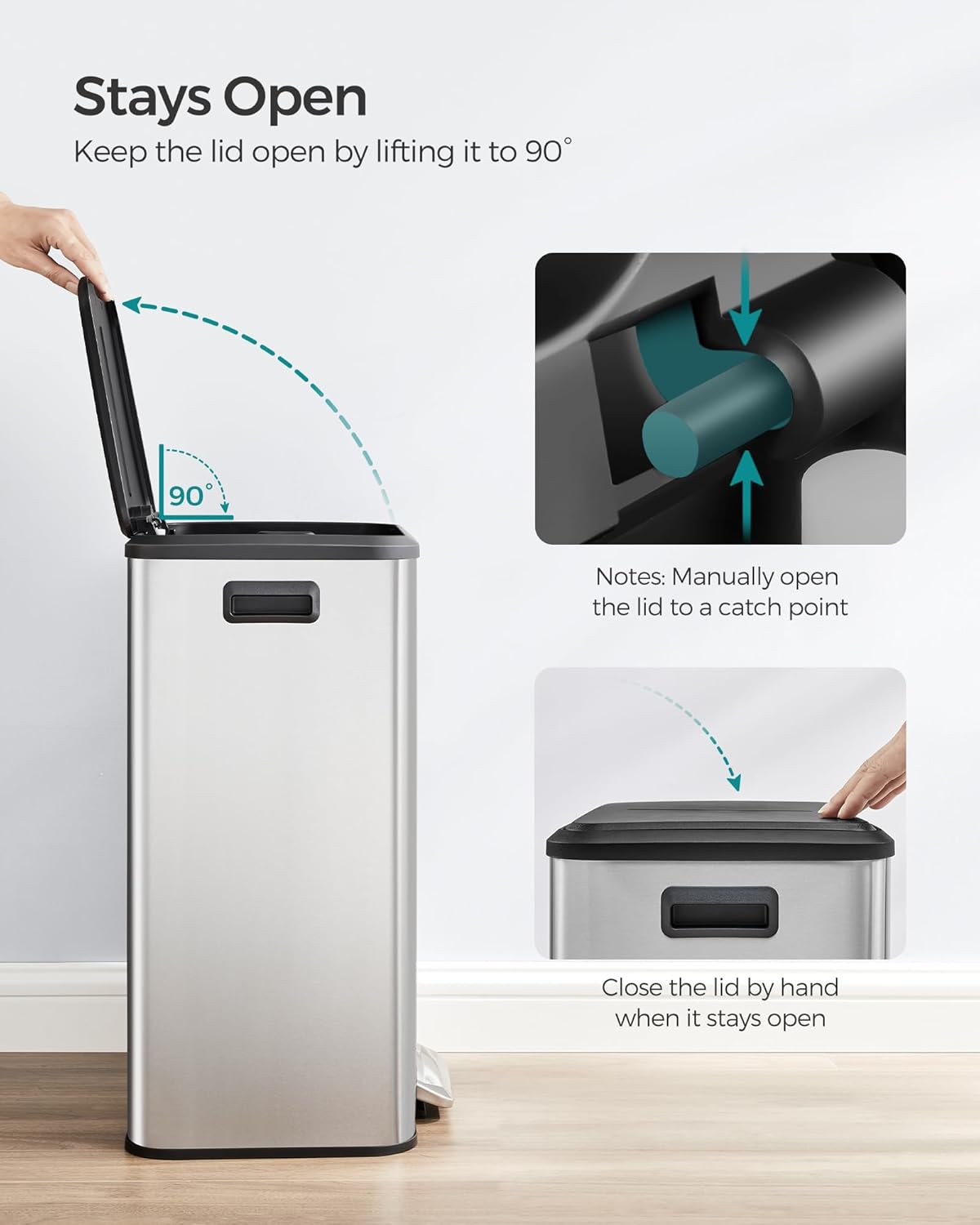 Stays Open

Keep the lid open by lifting it to 90°

90°

Notes: Manually open the lid to a catch point

Close the lid by hand when it stays open