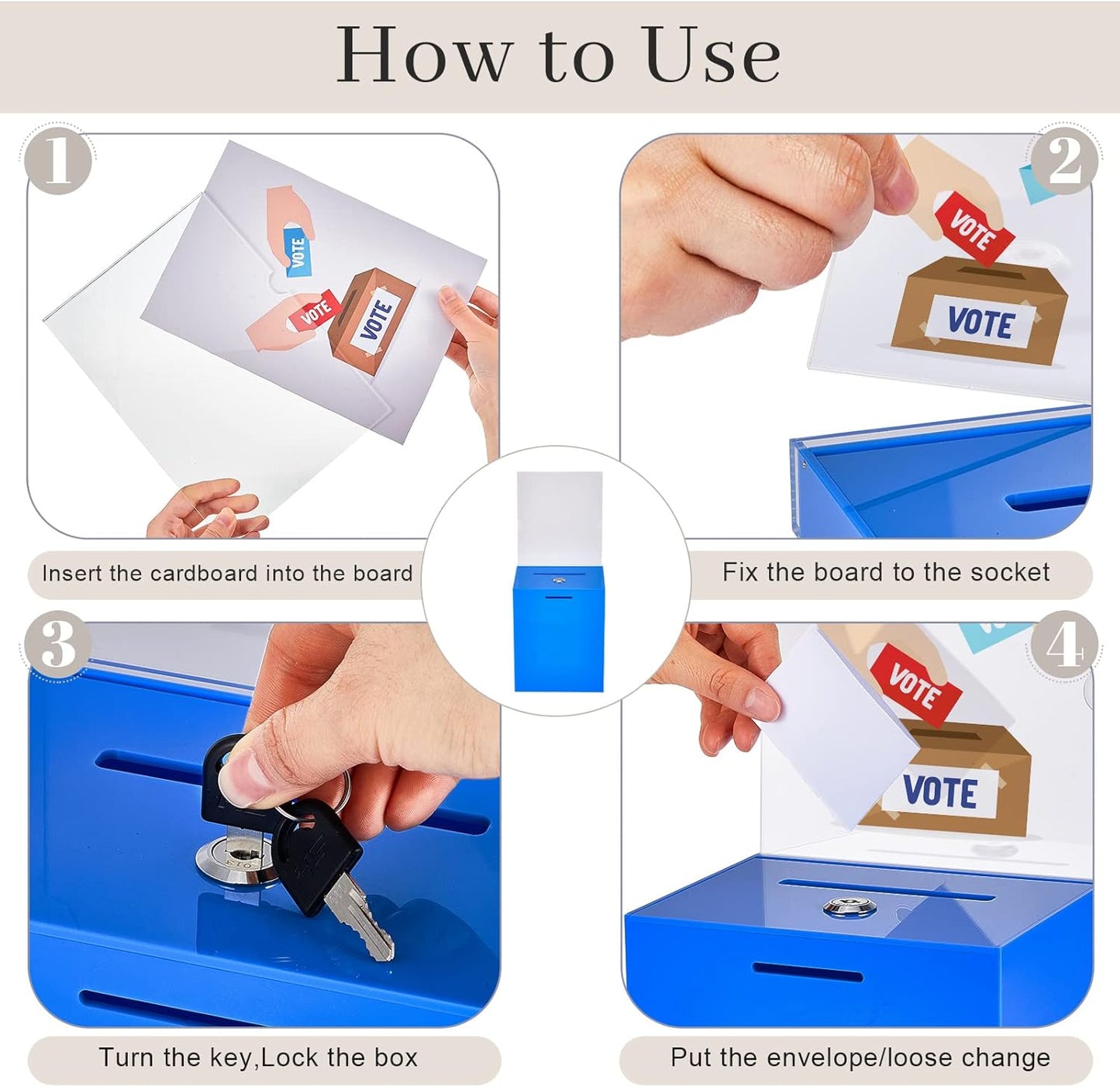 How to Use

1

VOTE

VOTE

VOTE

Insert the cardboard into the board

2

VOTE

VOTE

Fix the board to the socket

3

Turn the key,Lock the box

4

VOTE

VOTE

Put the envelope/loose change