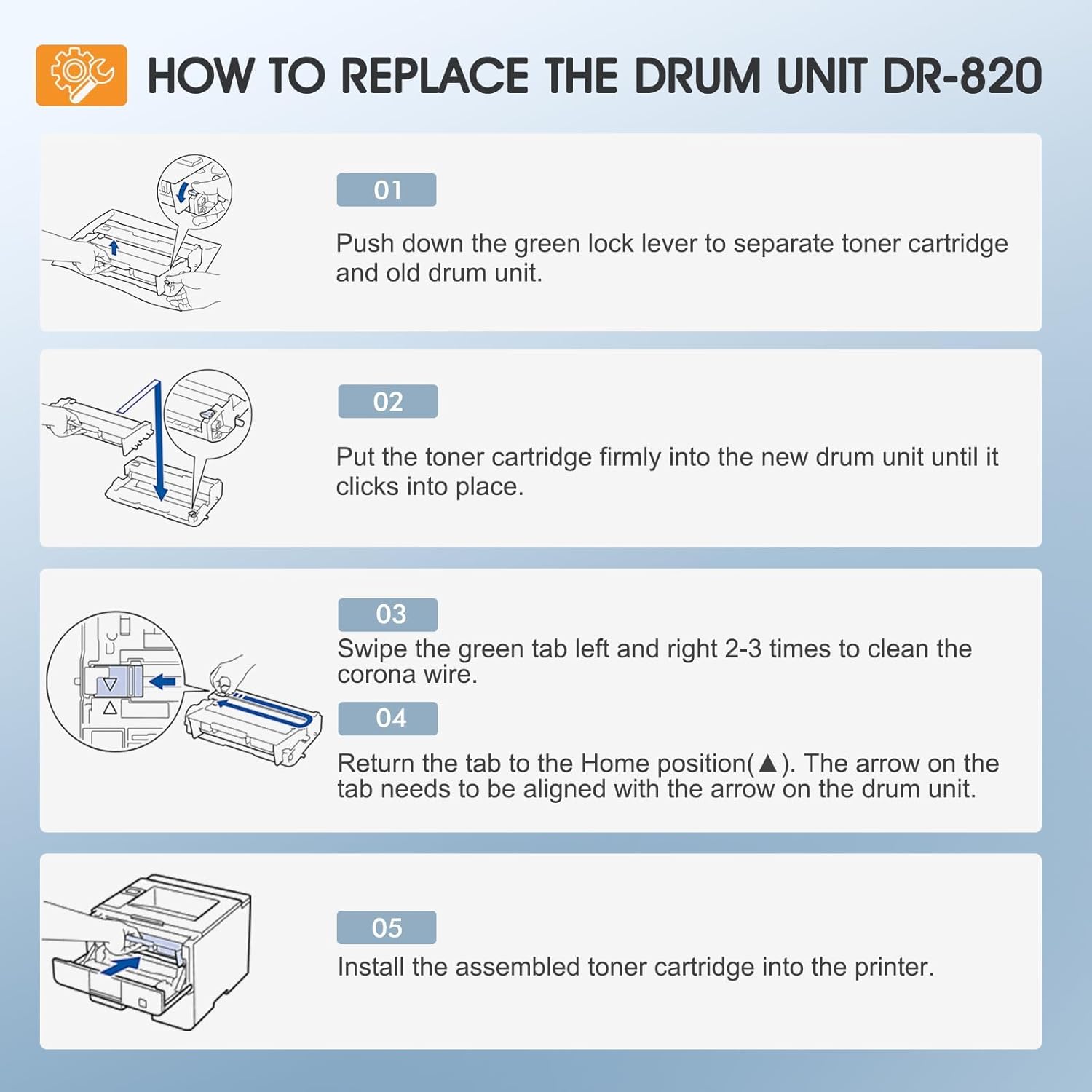 HOW TO REPLACE THE DRUM UNIT DR-820

01

Push down the green lock lever to separate toner cartridge and old drum unit.

02

Put the toner cartridge firmly into the new drum unit until it clicks into place.

03

Swipe the green tab left and right 2-3 times to clean the corona wire.

04

Return the tab to the Home position(▲). The arrow on the tab needs to be aligned with the arrow on the drum unit.

05

Install the assembled toner cartridge into the printer.