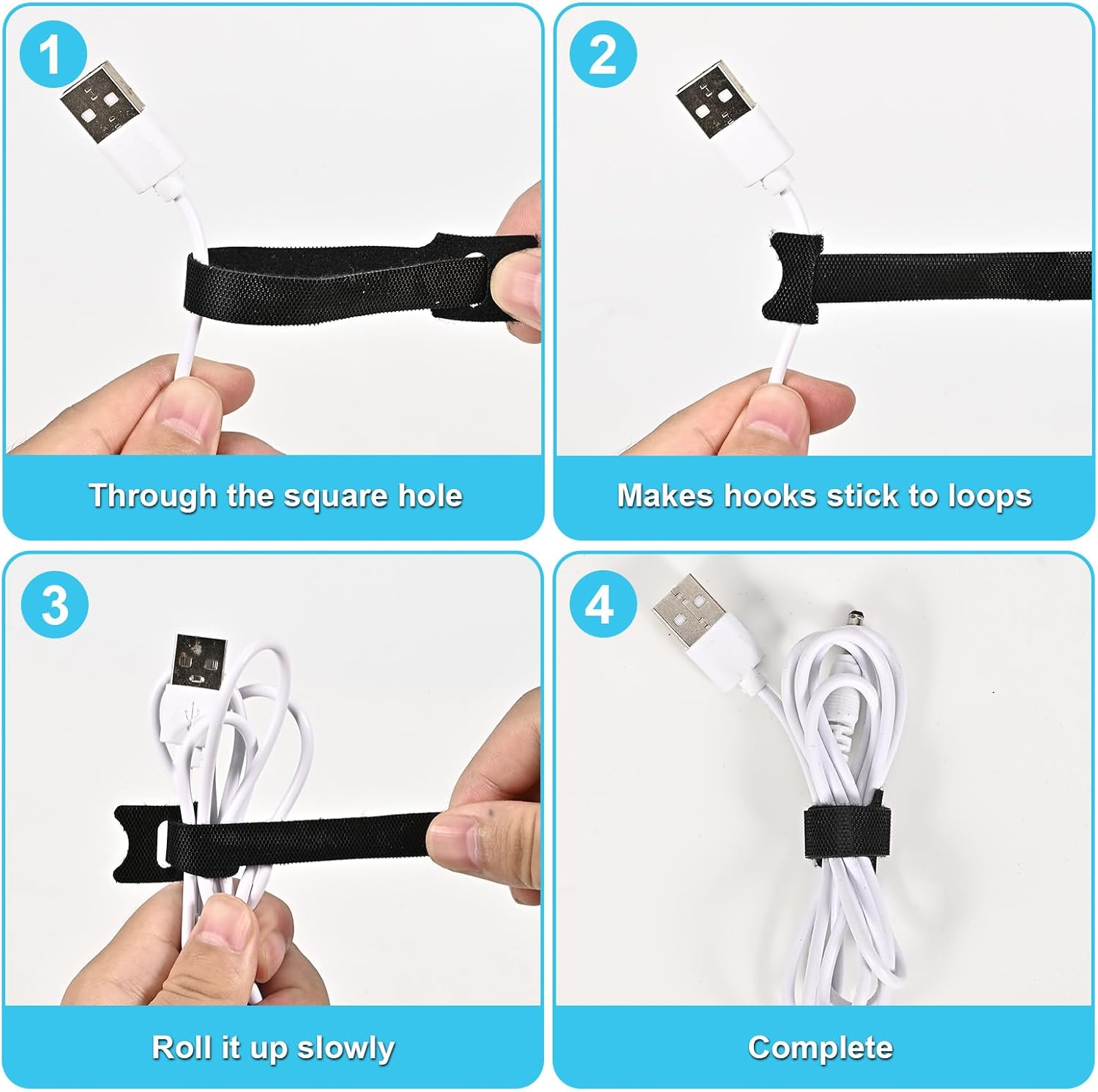 1

Through the square hole

2

Makes hooks stick to loops

3

Roll it up slowly

4

Complete