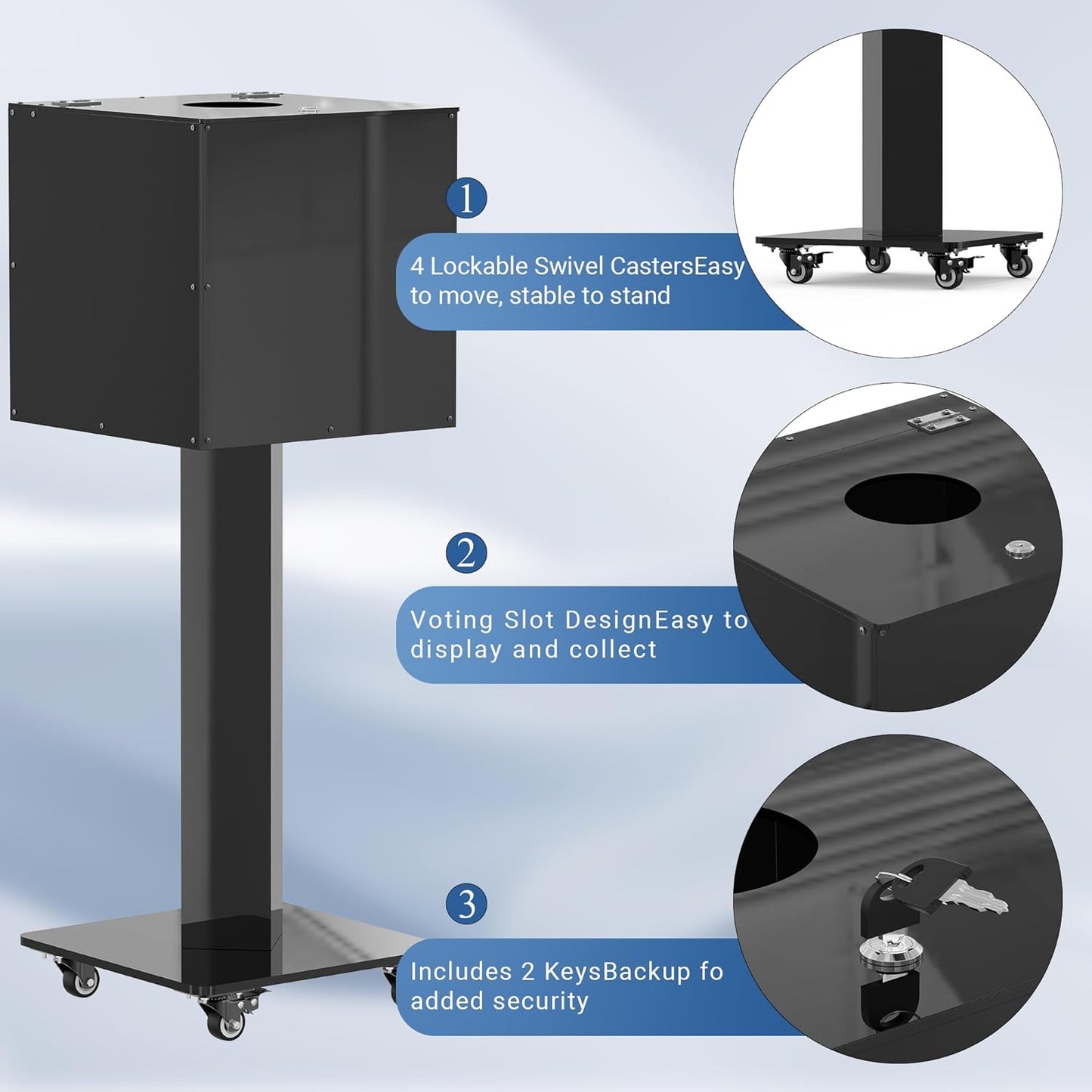 1

4 Lockable Swivel CastersEasy to move, stable to stand

2

Voting Slot DesignEasy to display and collect

3

Includes 2 KeysBackup fo added security