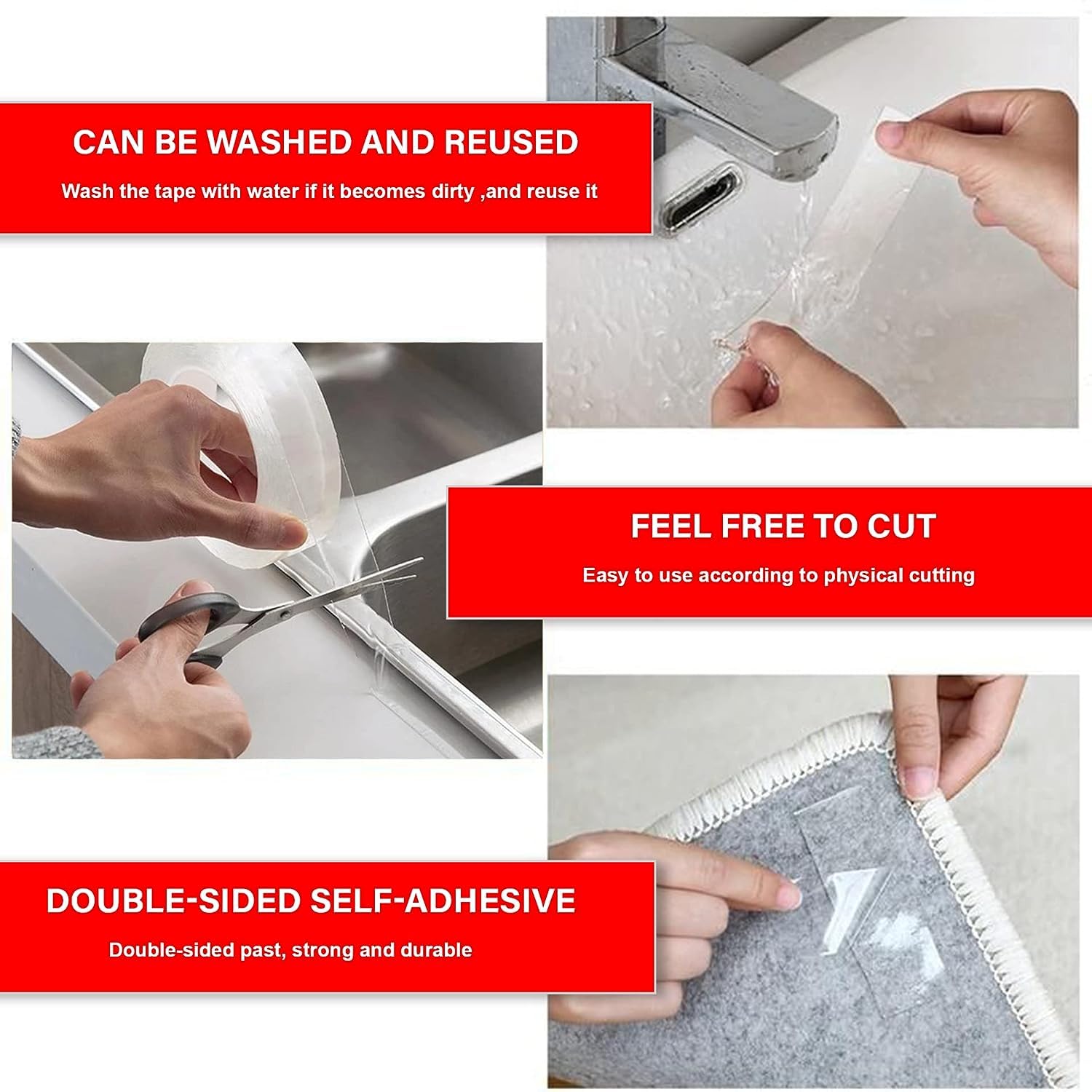 CAN BE WASHED AND REUSED

Wash the tape with water if it becomes dirty ,and reuse it

FEEL FREE TO CUT

Easy to use according to physical cutting

DOUBLE-SIDED SELF-ADHESIVE

Double-sided past, strong and durable