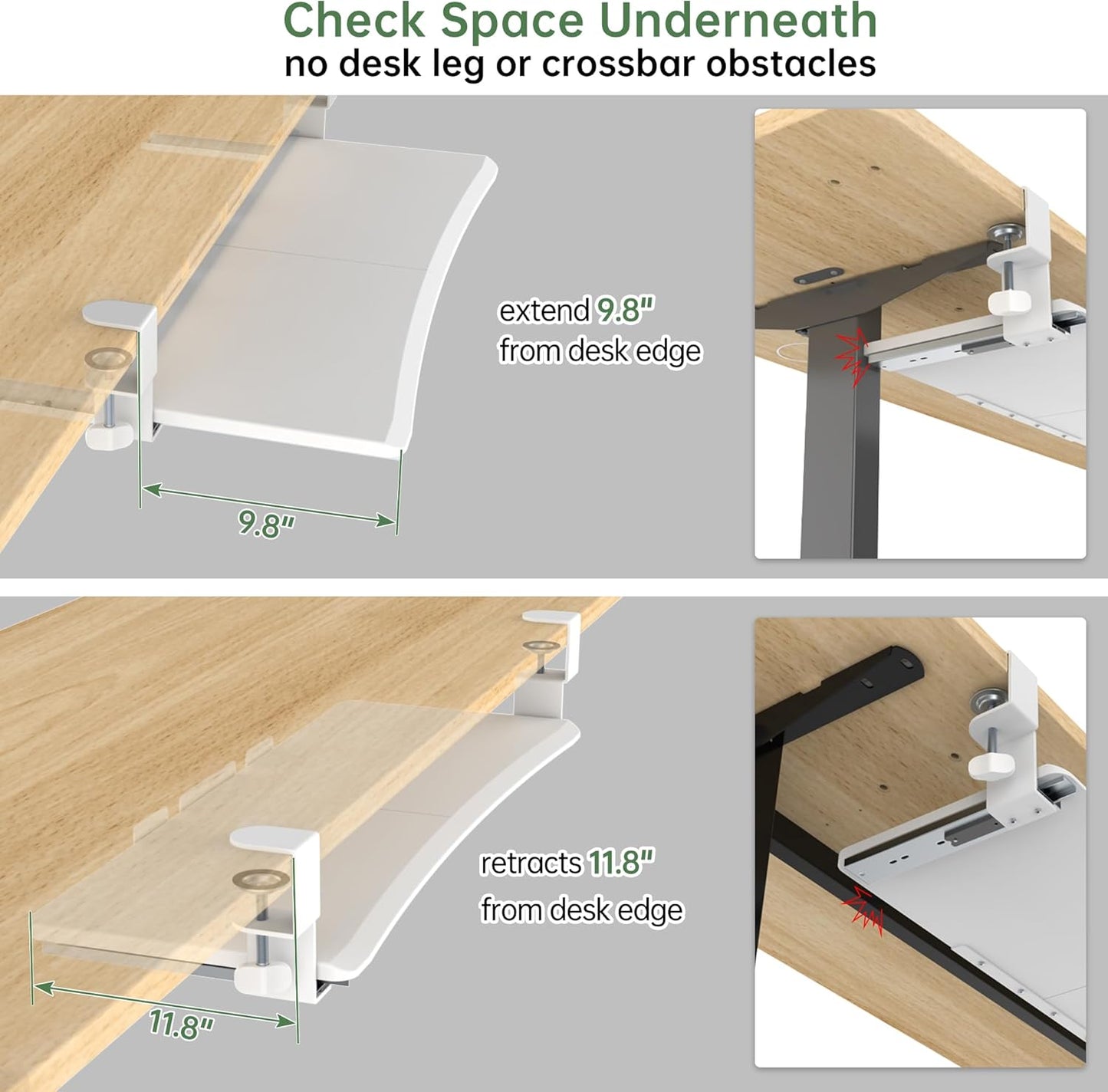 Check Space Underneath
no desk leg or crossbar obstacles

extend 9.8"
from desk edge

9.8"

retracts 11.8"
from desk edge

11.8"