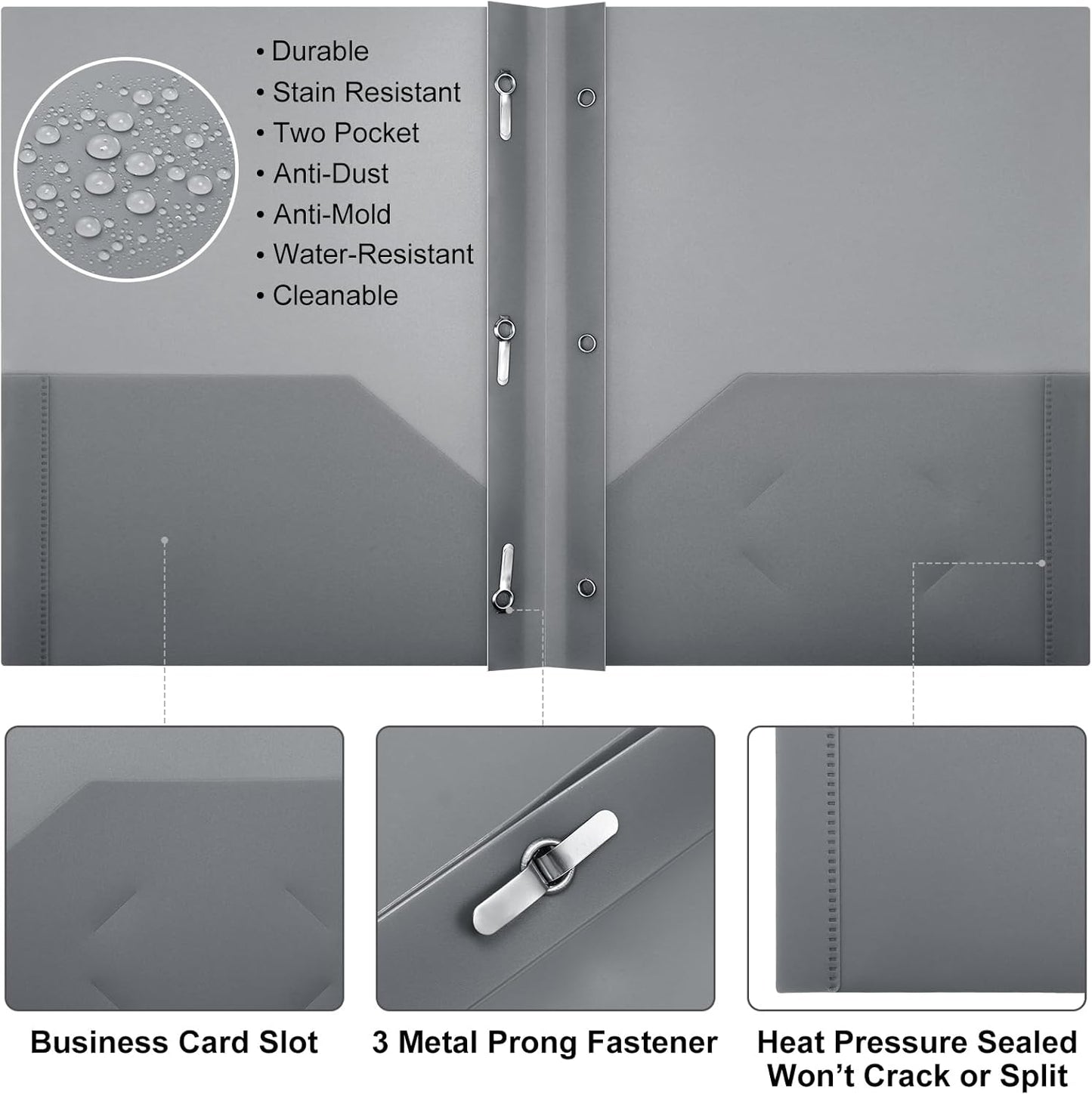 • Durable
• Stain Resistant
• Two Pocket
• Anti-Dust
• Anti-Mold
• Water-Resistant
• Cleanable

Business Card Slot

3 Metal Prong Fastener

Heat Pressure Sealed Won't Crack or Split