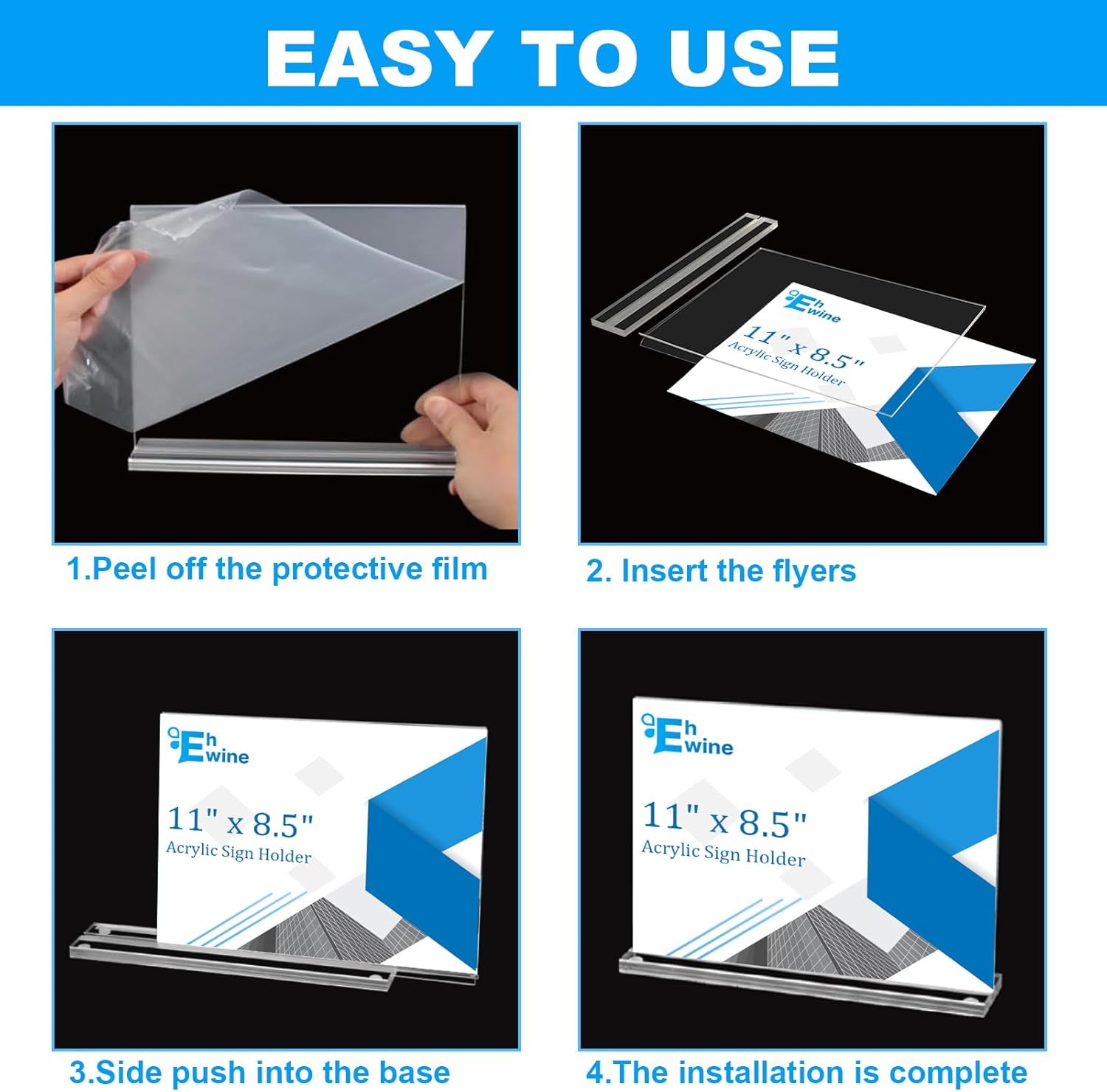 EASY TO USE

1.Peel off the protective film

Eh wine
11" x 8.5"
Acrylic Sign Holder

2. Insert the flyers

Eh wine
11" x 8.5"
Acrylic Sign Holder

3.Side push into the base

Eh wine
11" x 8.5"
Acrylic Sign Holder

4.The installation is complete