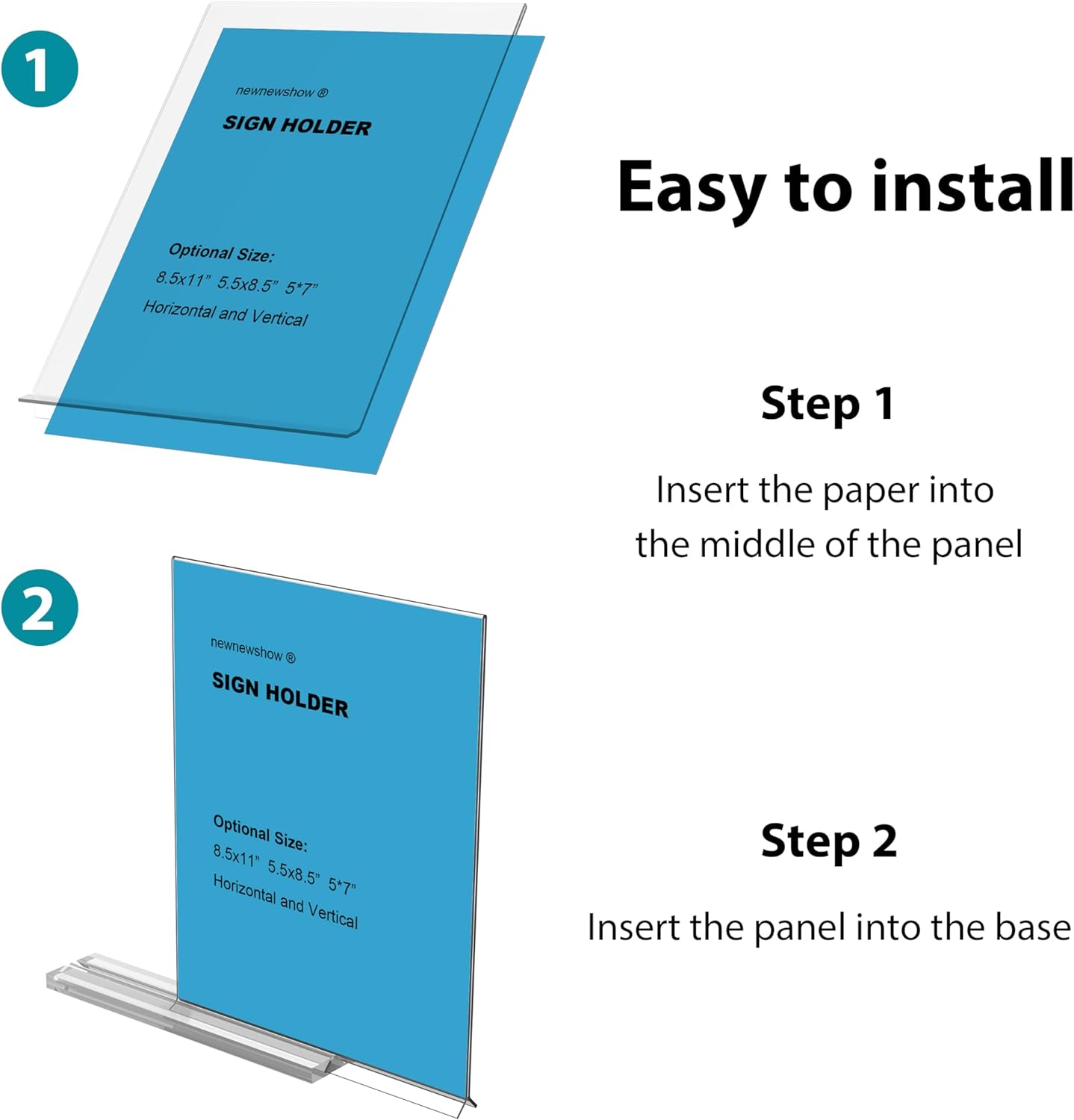 1

newnewshow ®

SIGN HOLDER

Optional Size:
8.5x11" 5.5x8.5" 5*7"
Horizontal and Vertical

Easy to install

Step 1

Insert the paper into the middle of the panel

2

newnewshow ®

SIGN HOLDER

Optional Size:
8.5x11" 5.5x8.5" 5*7"
Horizontal and Vertical

Step 2

Insert the panel into the base