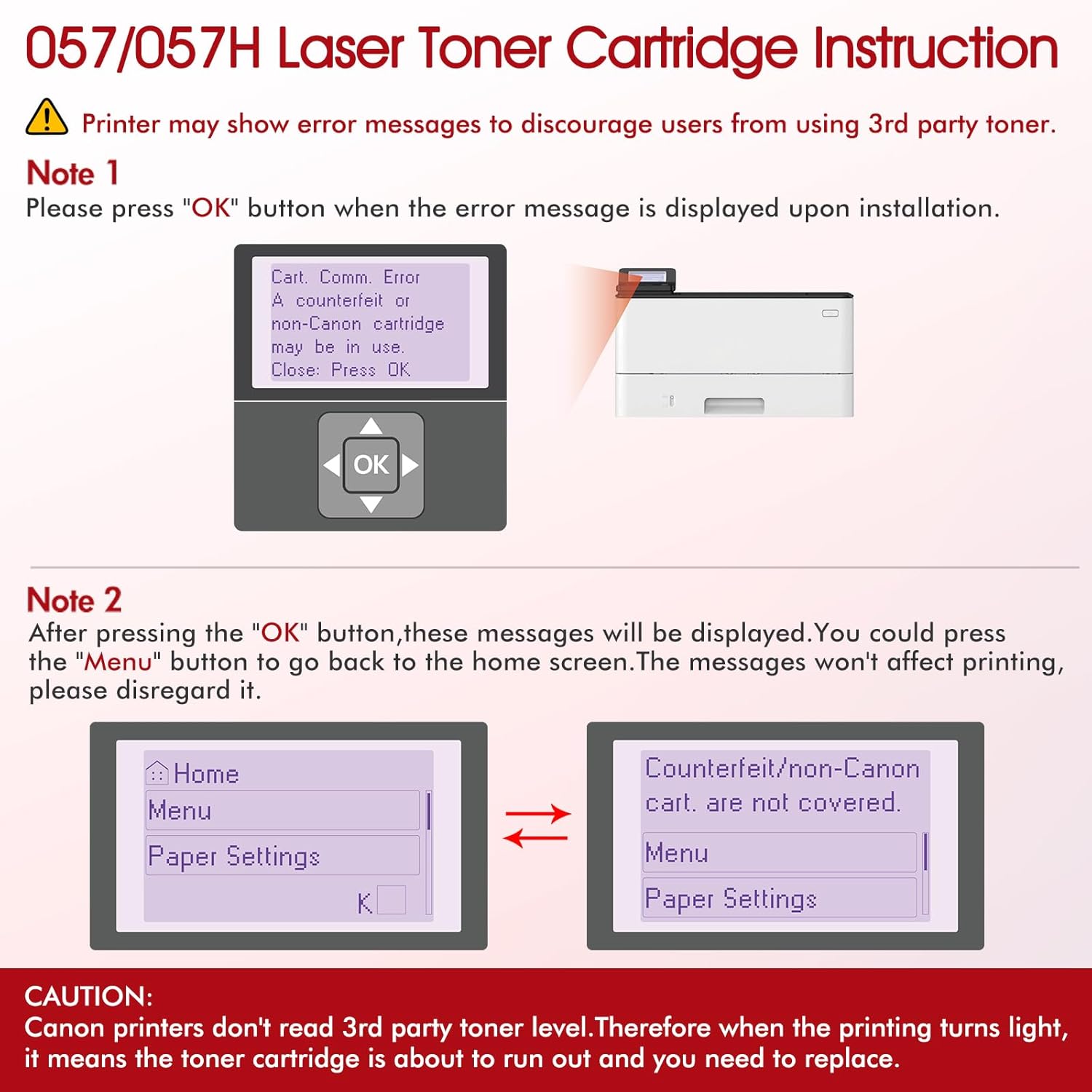 057/057H Laser Toner Cartridge Instruction

Printer may show error messages to discourage users from using 3rd party toner.

Note 1
Please press "OK" button when the error message is displayed upon installation.

Cart. Comm. Error
A counterfeit or
non-Canon cartridge
may be in use.
Close: Press OK

OK

Note 2
After pressing the "OK" button,these messages will be displayed.You could press the "Menu" button to go back to the home screen.The messages won't affect printing, please disregard it.

Home
Menu
Paper Settings
K

Counterfeit/non-Canon
cart. are not covered.
Menu
Paper Settings

CAUTION:
Canon printers don't read 3rd party toner level.Therefore when the printing turns light, it means the toner cartridge is about to run out and you need to replace.