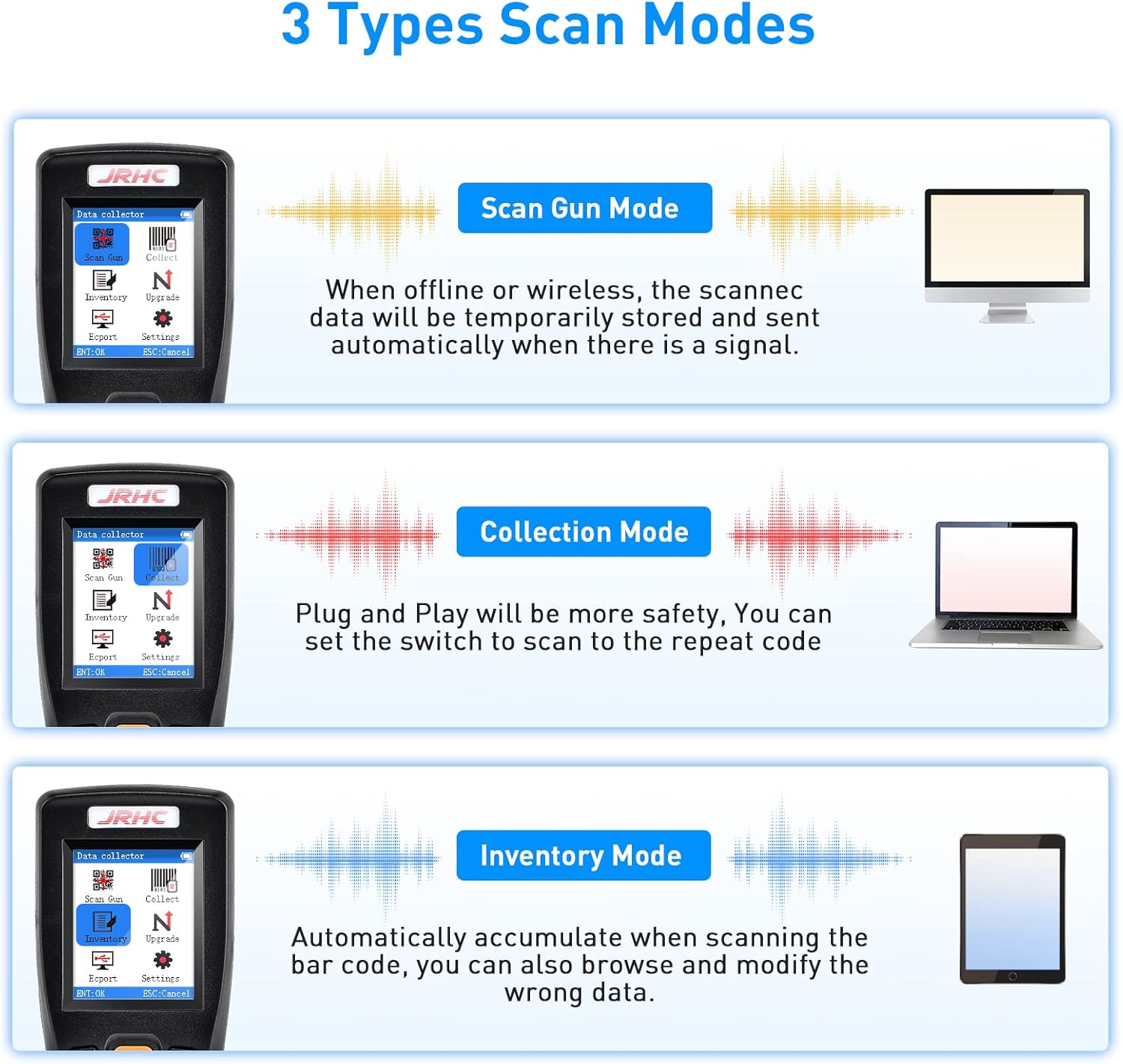 3 Types Scan Modes

JRHC

Data collector

Scan Gun
Collect
Inventory
Upgrade
Ecport
Settings
ENT:OK
ESC:Cancel

Scan Gun Mode

When offline or wireless, the scannec data will be temporarily stored and sent automatically when there is a signal.

JRHC

Data collector

Scan Gun
Collect
Inventory
Upgrade
Ecport
Settings
ENT:OK
ESC:Cancel

Collection Mode

Plug and Play will be more safety, You can set the switch to scan to the repeat code

JRHC

Data collector

Scan Gun
Collect
Inventory
Upgrade
Ecport
Settings
ENT:OK
ESC:Cancel

Inventory Mode

Automatically accumulate when scanning the bar code, you can also browse and modify the wrong data.