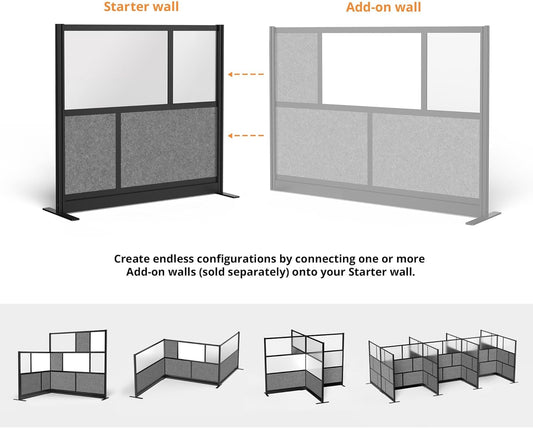 Starter wall

Add-on wall

Create endless configurations by connecting one or more Add-on walls (sold separately) onto your Starter wall.