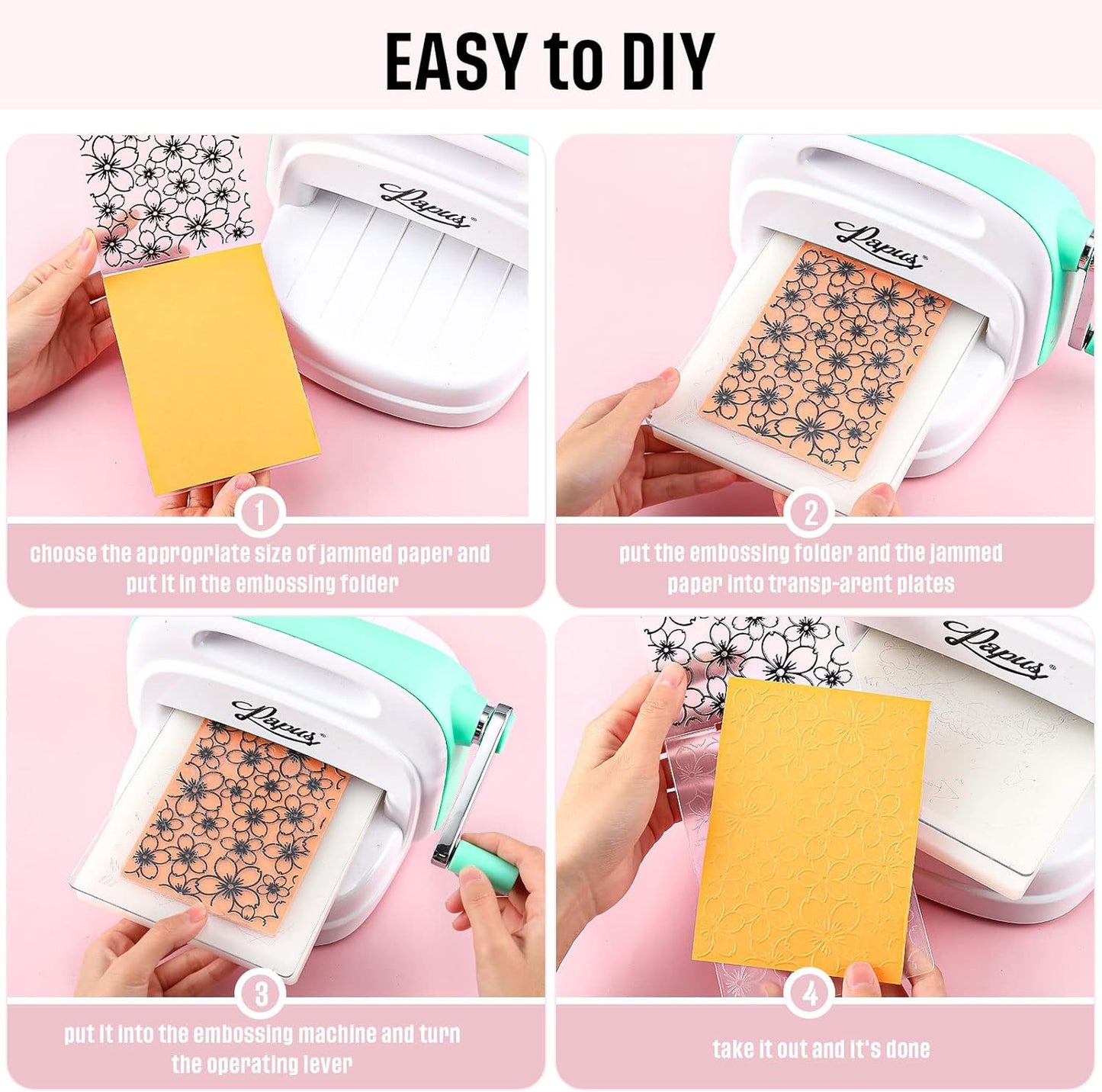 EASY to DIY

Papus®

1

choose the appropriate size of jammed paper and put it in the embossing folder

Papus®

2

put the embossing folder and the jammed paper into transp-arent plates

Papus®

3

put it into the embossing machine and turn the operating lever

Papus®

4

take it out and it's done