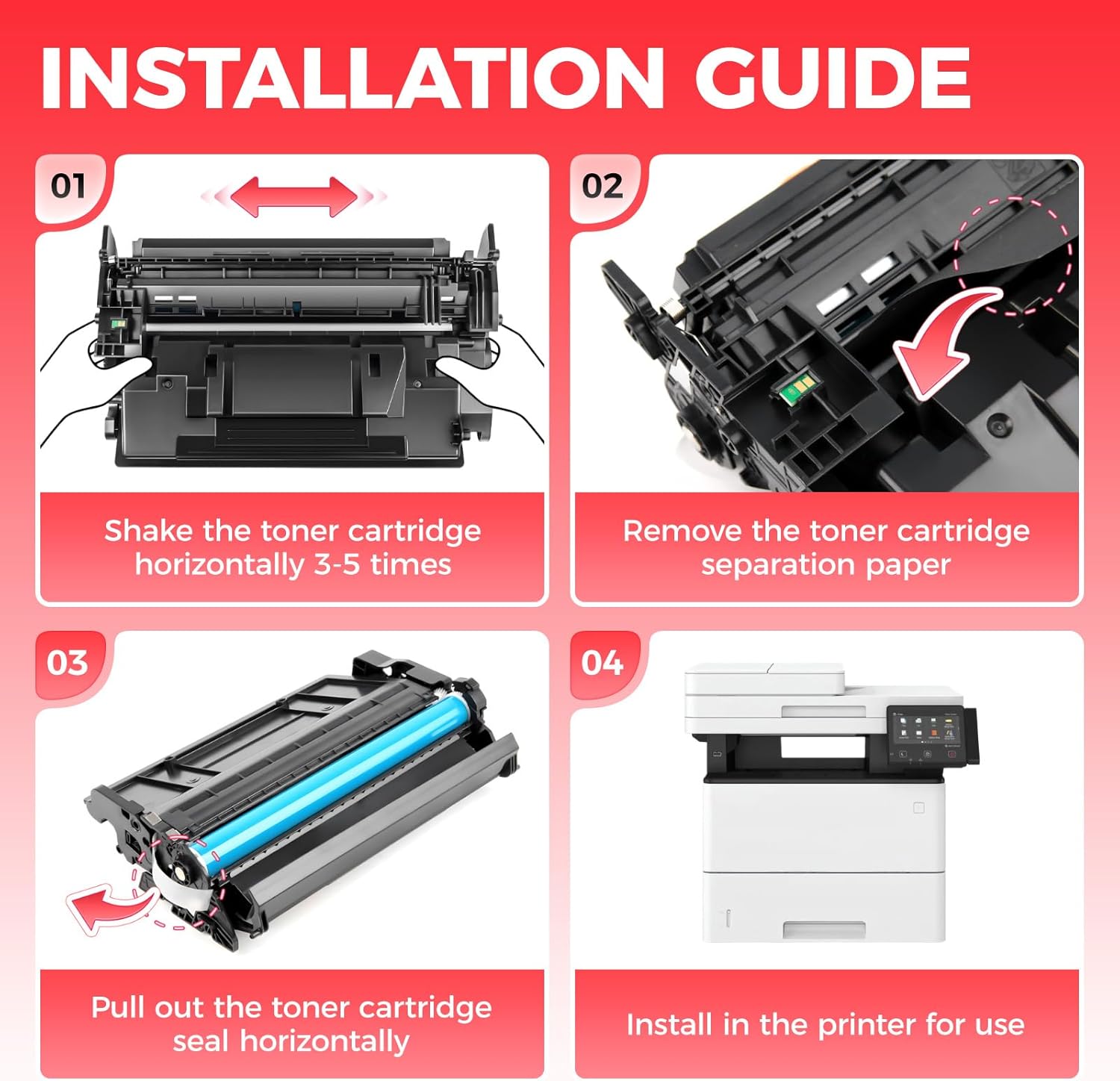 INSTALLATION GUIDE

01

Shake the toner cartridge horizontally 3-5 times

02

Remove the toner cartridge separation paper

03

Pull out the toner cartridge seal horizontally

04

Install in the printer for use