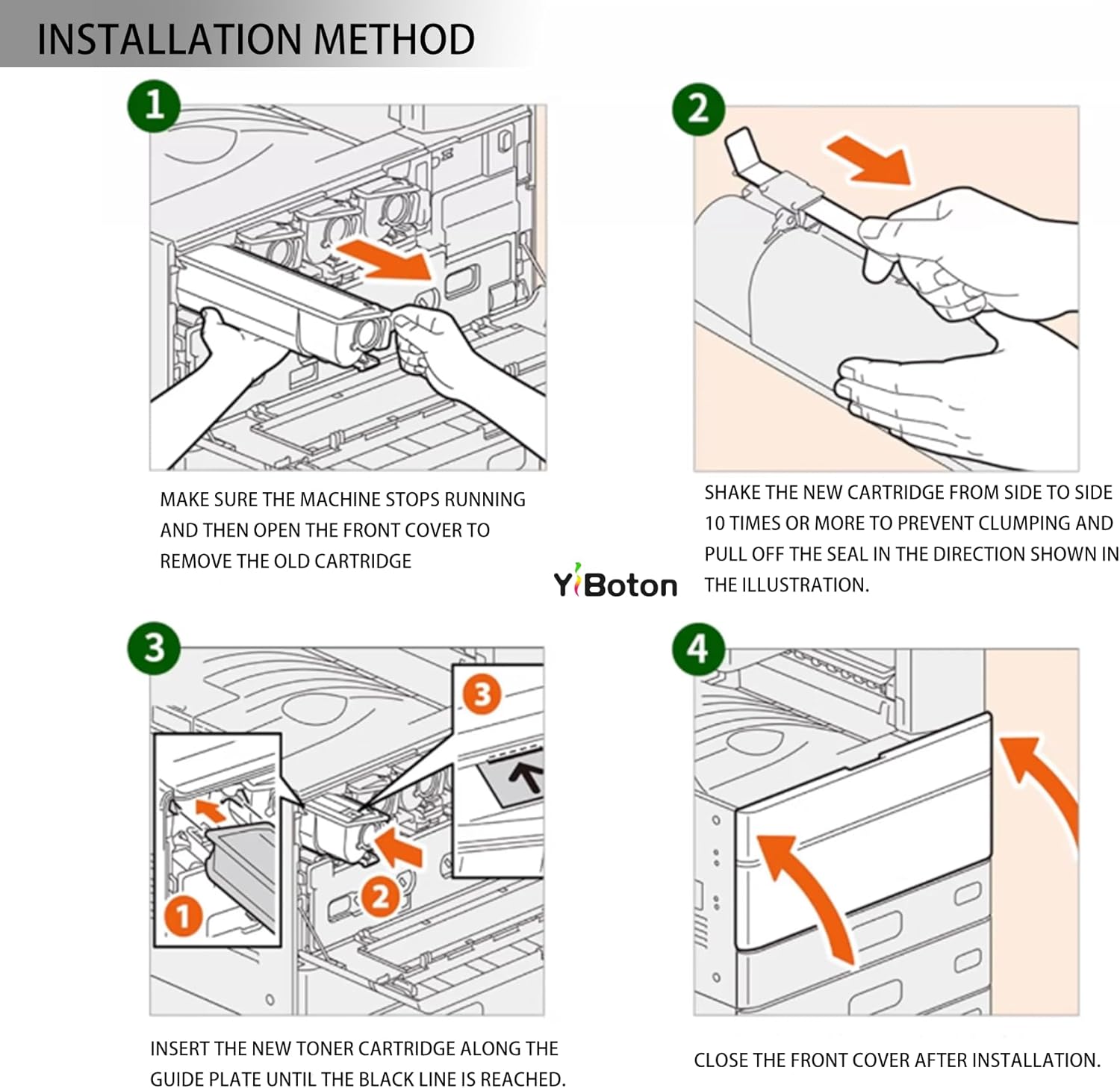 INSTALLATION METHOD

1

MAKE SURE THE MACHINE STOPS RUNNING AND THEN OPEN THE FRONT COVER TO REMOVE THE OLD CARTRIDGE

2

SHAKE THE NEW CARTRIDGE FROM SIDE TO SIDE 10 TIMES OR MORE TO PREVENT CLUMPING AND PULL OFF THE SEAL IN THE DIRECTION SHOWN IN THE ILLUSTRATION.

YiBoton

3

1 2 3

INSERT THE NEW TONER CARTRIDGE ALONG THE GUIDE PLATE UNTIL THE BLACK LINE IS REACHED.

4

CLOSE THE FRONT COVER AFTER INSTALLATION.