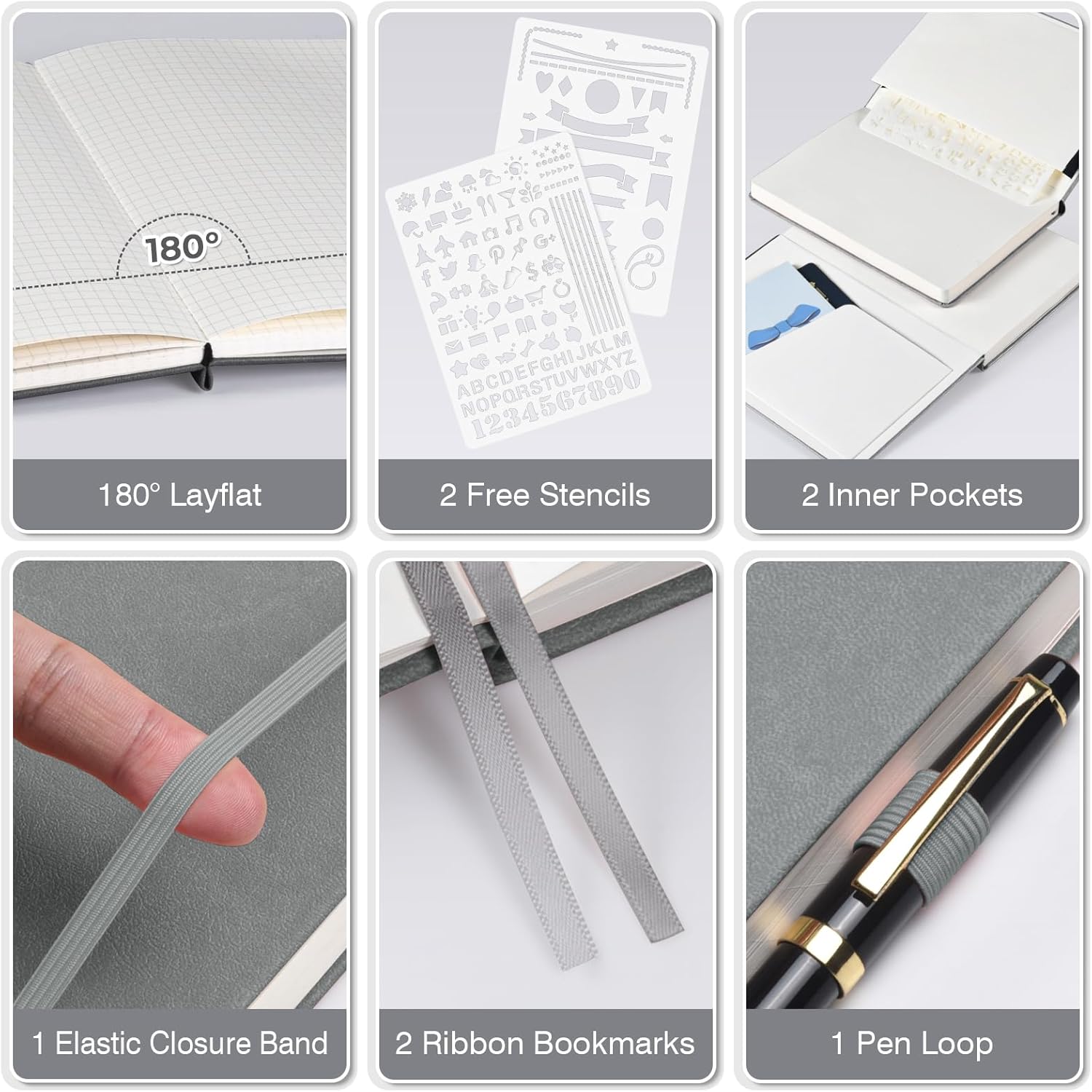 180°

180° Layflat

ABCDEFGHIJKLM
NOPQRSTUVWXYZ
1234567890

2 Free Stencils

2 Inner Pockets

1 Elastic Closure Band

2 Ribbon Bookmarks

1 Pen Loop