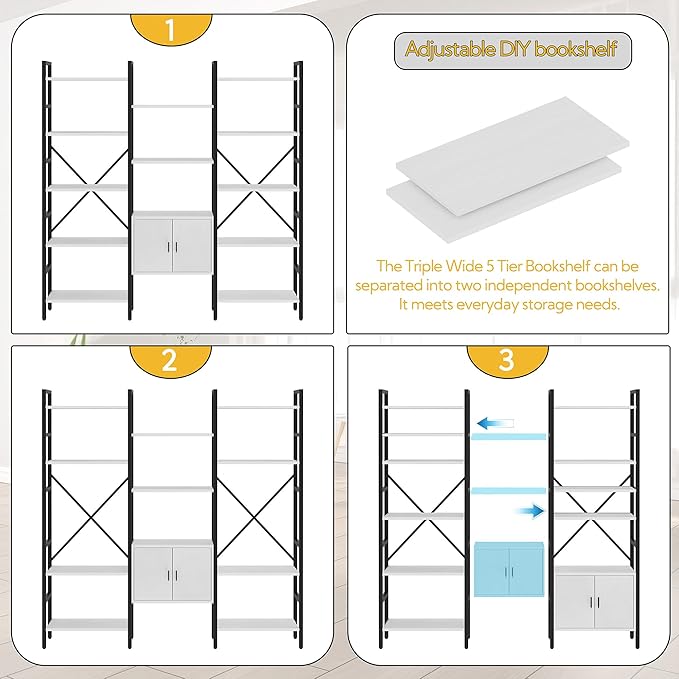 1

Adjustable DIY bookshelf

The Triple Wide 5 Tier Bookshelf can be separated into two independent bookshelves. It meets everyday storage needs.

2

3