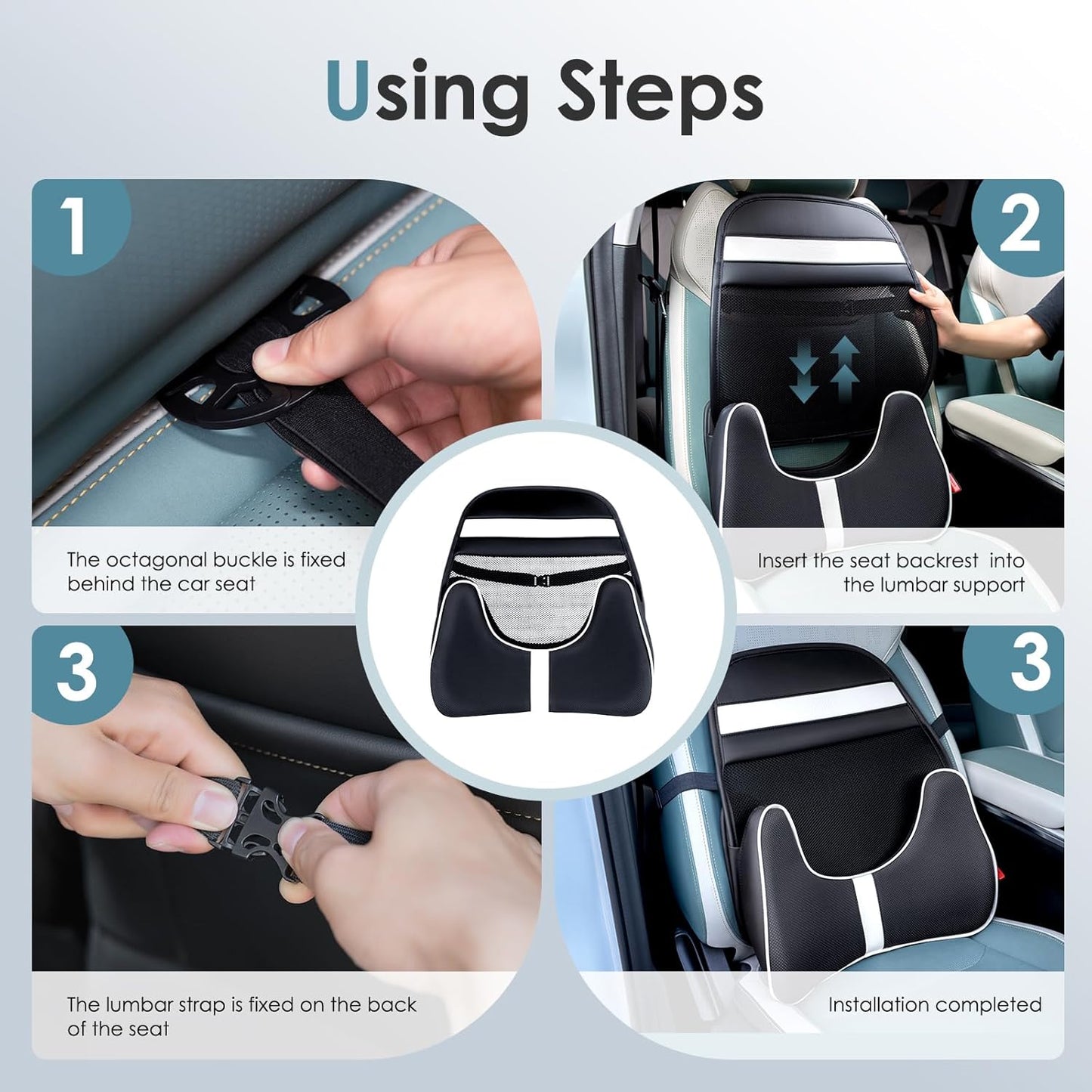 Using Steps

1

The octagonal buckle is fixed behind the car seat

2

Insert the seat backrest into the lumbar support

3

The lumbar strap is fixed on the back of the seat

3

Installation completed