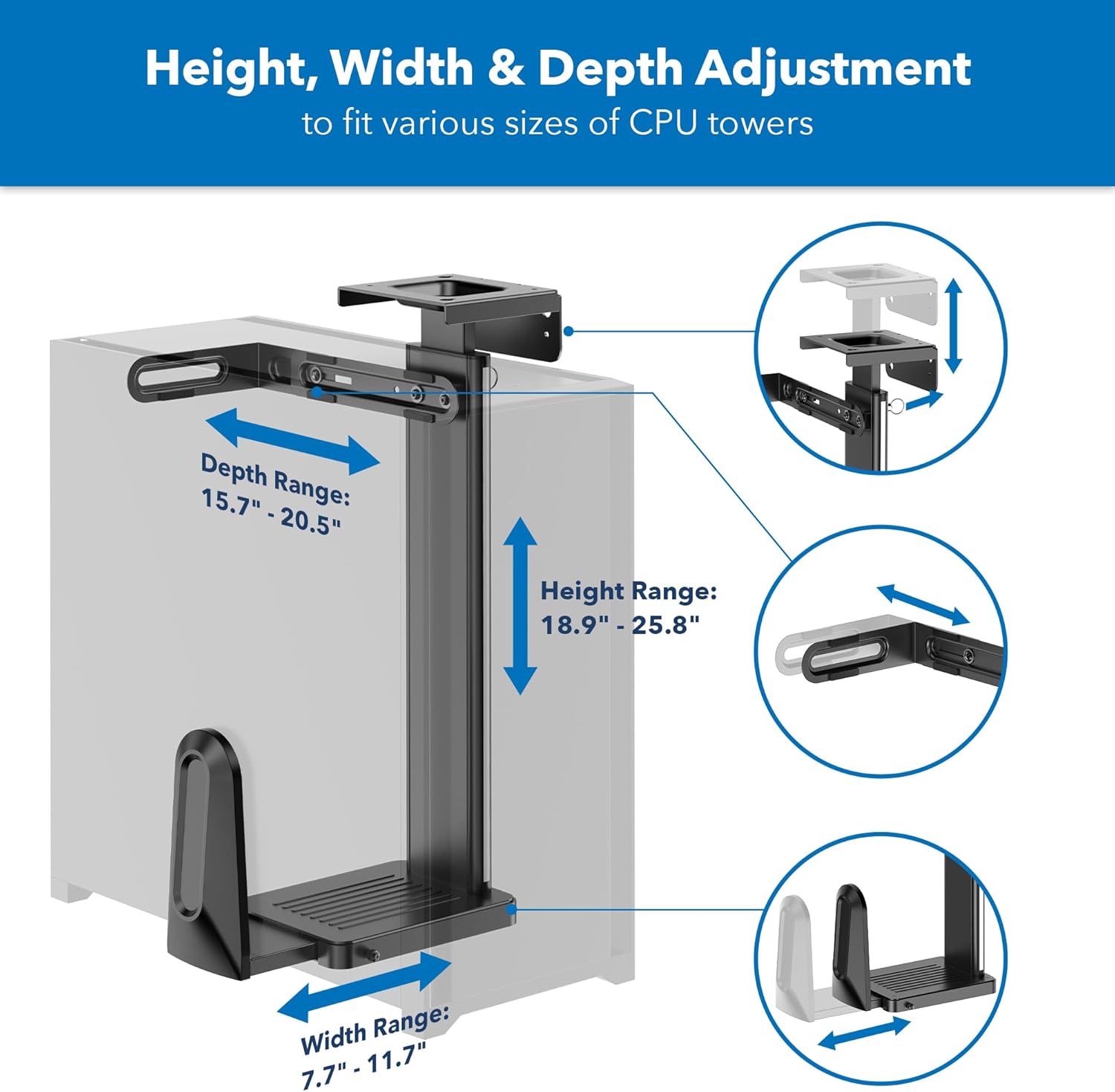 Height, Width & Depth Adjustment
to fit various sizes of CPU towers

Depth Range:
15.7" - 20.5"

Height Range:
18.9" - 25.8"

Width Range:
7.7" - 11.7"