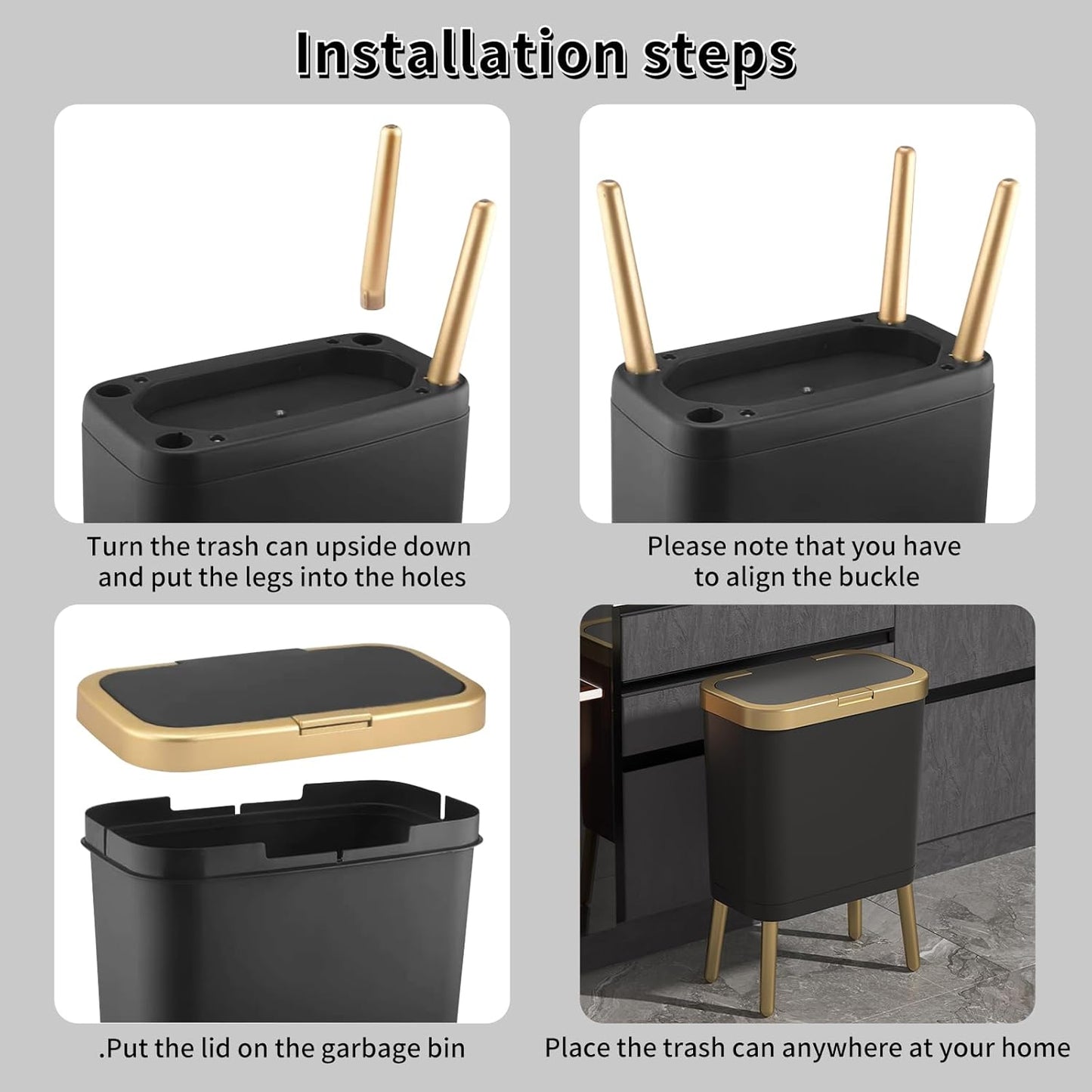 Installation steps

Turn the trash can upside down and put the legs into the holes

Please note that you have to align the buckle

.Put the lid on the garbage bin

Place the trash can anywhere at your home