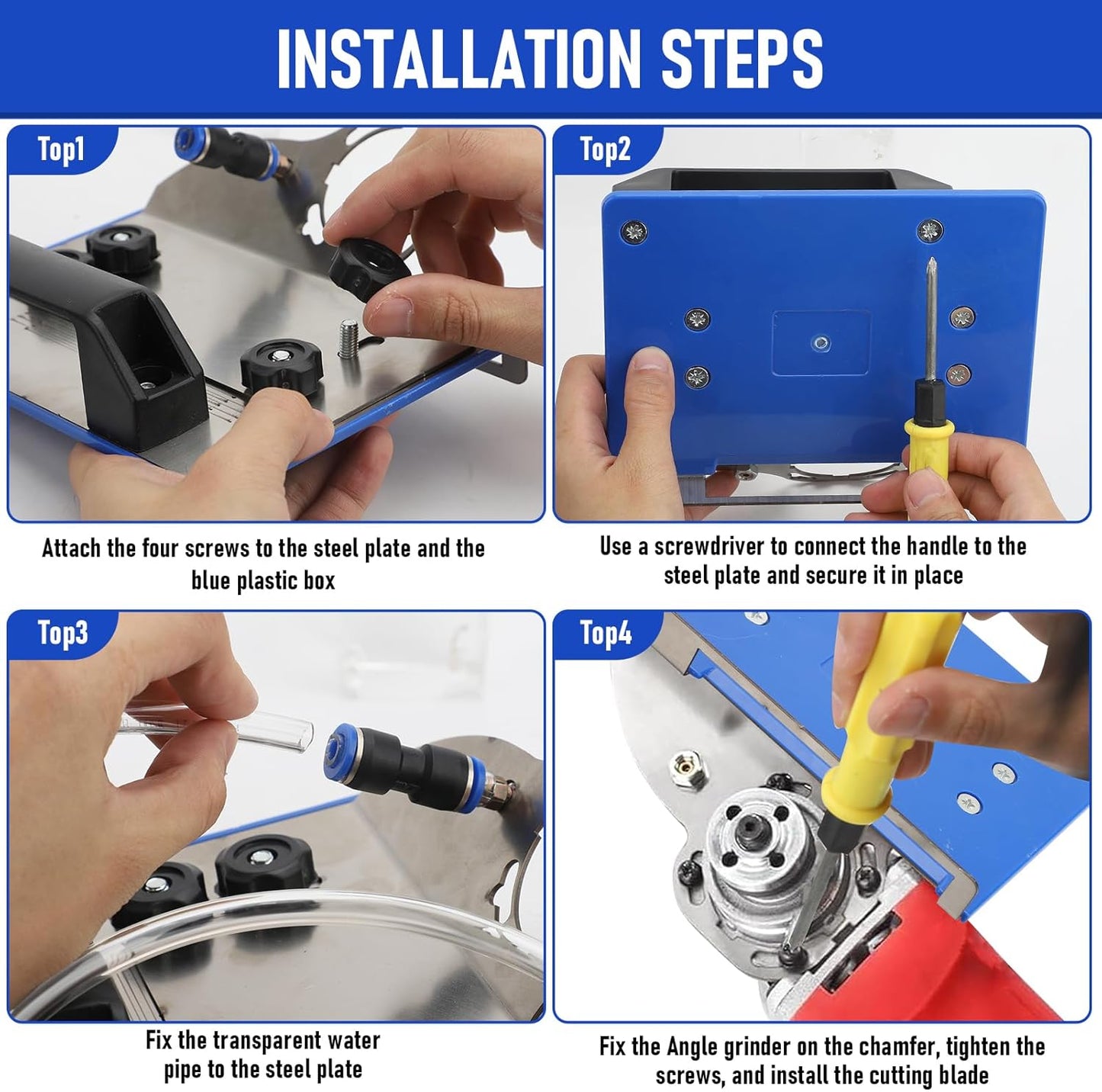 INSTALLATION STEPS

Top1

Attach the four screws to the steel plate and the blue plastic box

Top2

Use a screwdriver to connect the handle to the steel plate and secure it in place

Top3

Fix the transparent water pipe to the steel plate

Top4

Fix the Angle grinder on the chamfer, tighten the screws, and install the cutting blade