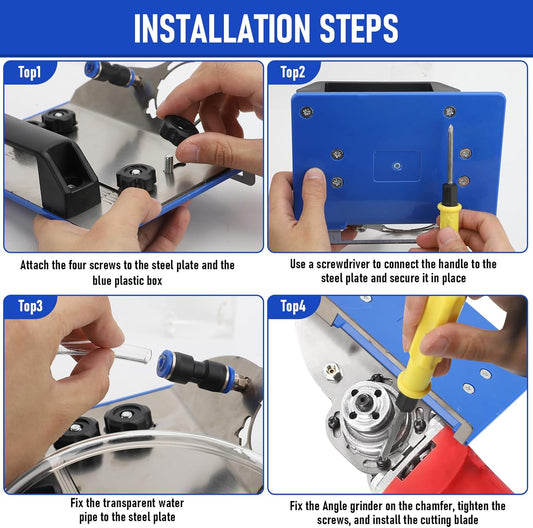 INSTALLATION STEPS

Top1

Attach the four screws to the steel plate and the blue plastic box

Top2

Use a screwdriver to connect the handle to the steel plate and secure it in place

Top3

Fix the transparent water pipe to the steel plate

Top4

Fix the Angle grinder on the chamfer, tighten the screws, and install the cutting blade