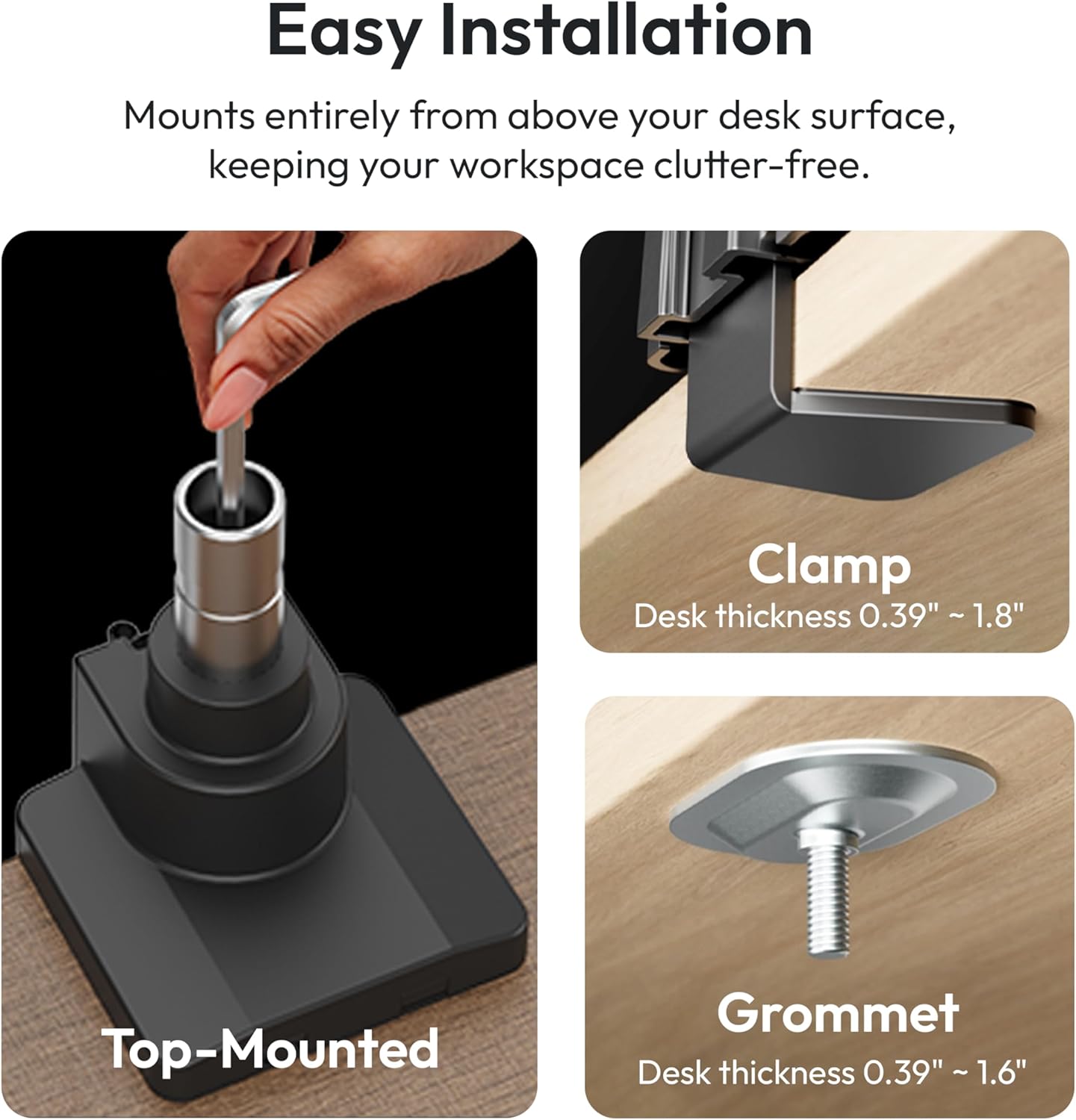 Easy Installation

Mounts entirely from above your desk surface, keeping your workspace clutter-free.

Top-Mounted

Clamp
Desk thickness 0.39" ~ 1.8"

Grommet
Desk thickness 0.39" ~ 1.6"