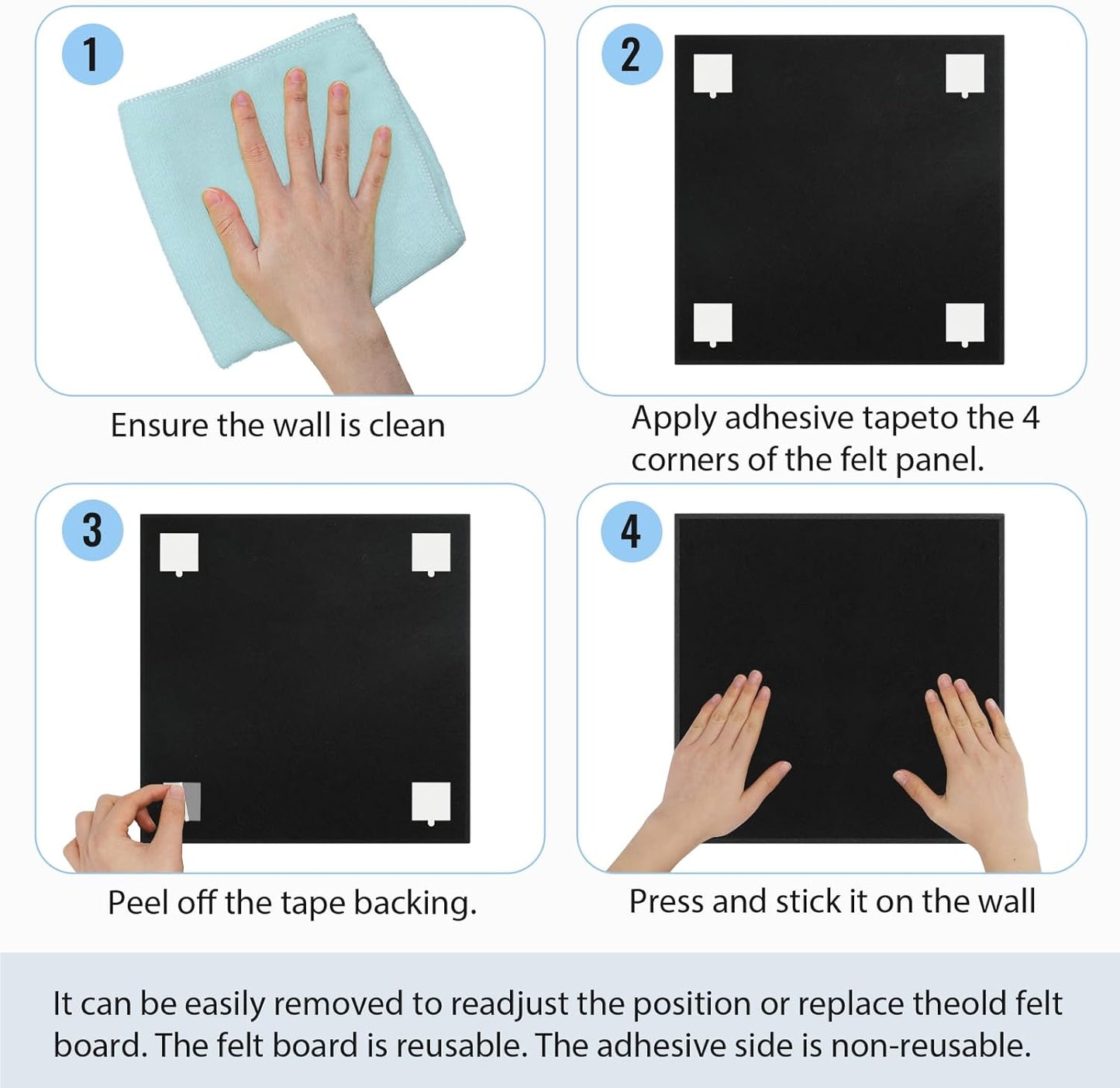 1

Ensure the wall is clean

2

Apply adhesive tapeto the 4 corners of the felt panel.

3

Peel off the tape backing.

4

Press and stick it on the wall

It can be easily removed to readjust the position or replace theold felt board. The felt board is reusable. The adhesive side is non-reusable.