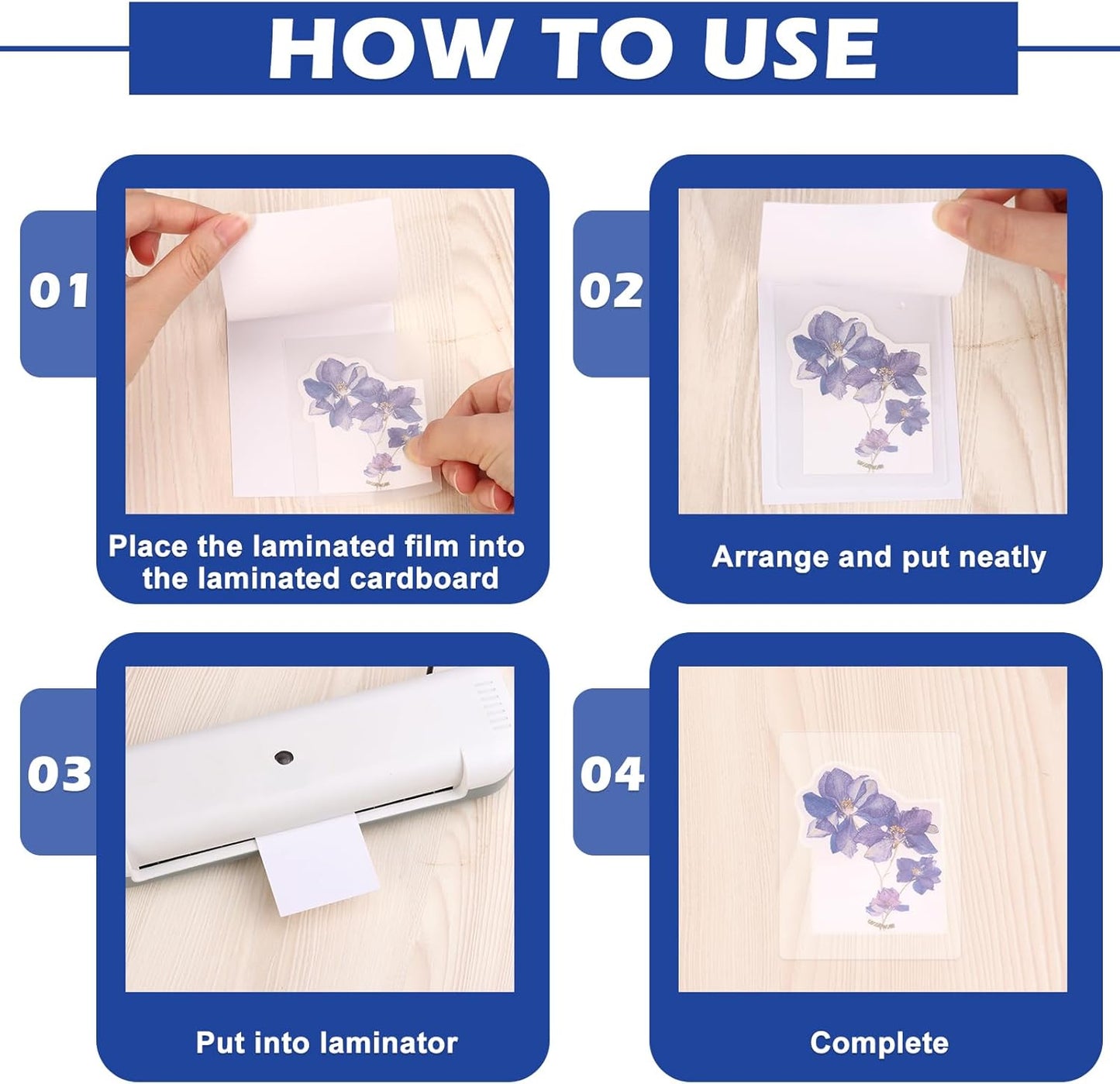 HOW TO USE

01

Place the laminated film into the laminated cardboard

02

Arrange and put neatly

03

Put into laminator

04

Complete