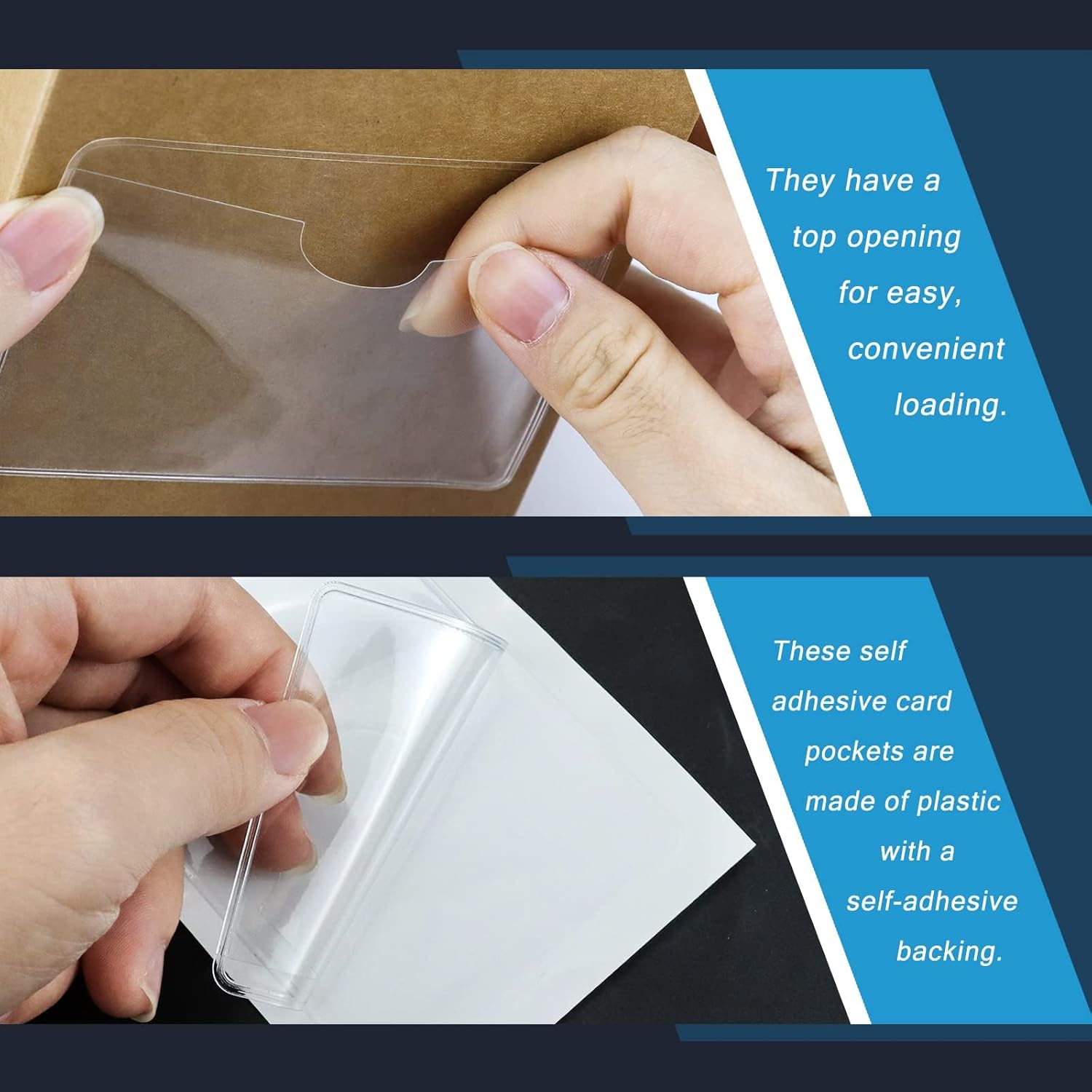 They have a top opening for easy, convenient loading.

These self adhesive card pockets are made of plastic with a self-adhesive backing.