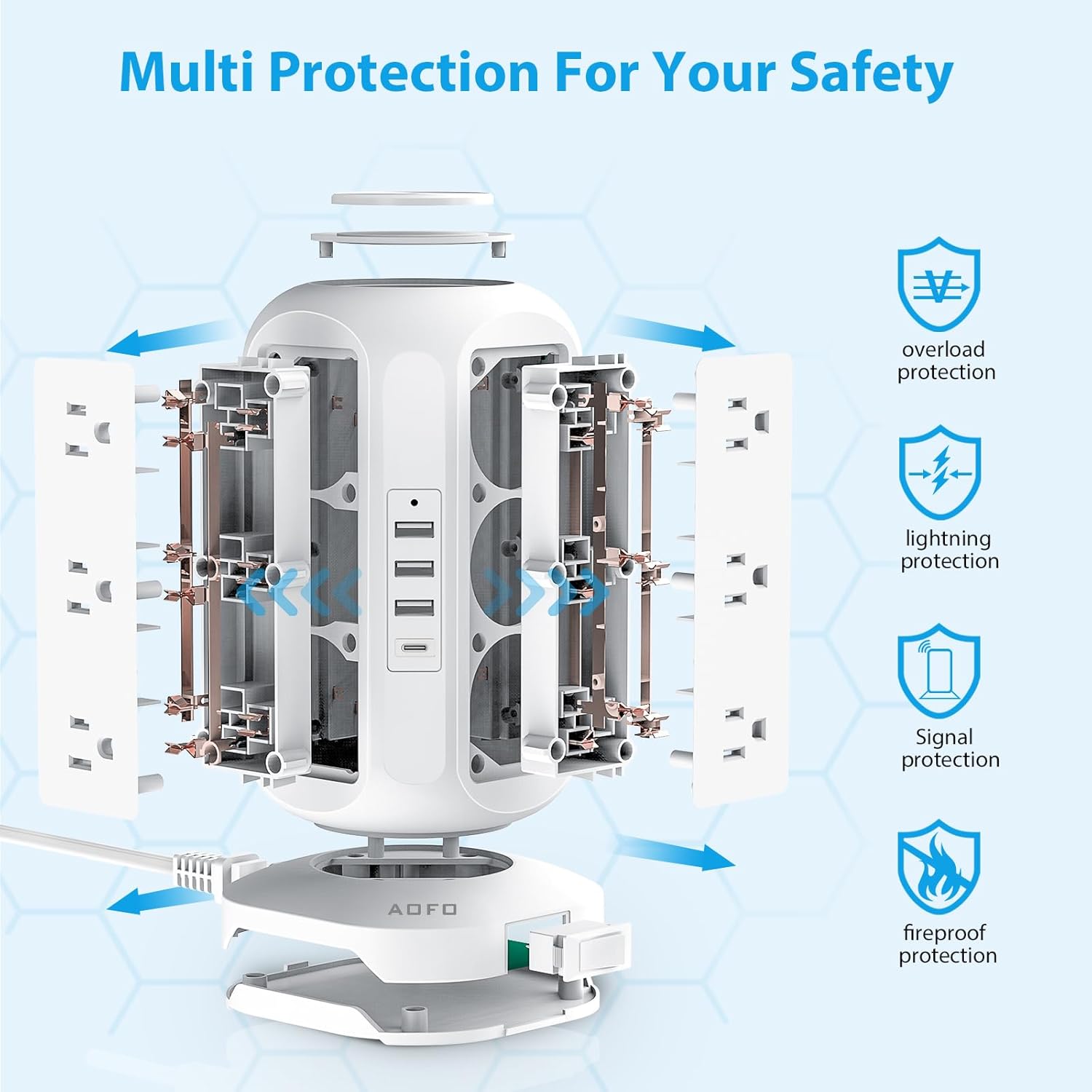 Multi Protection For Your Safety

overload protection

lightning protection

Signal protection

fireproof protection

AOFO