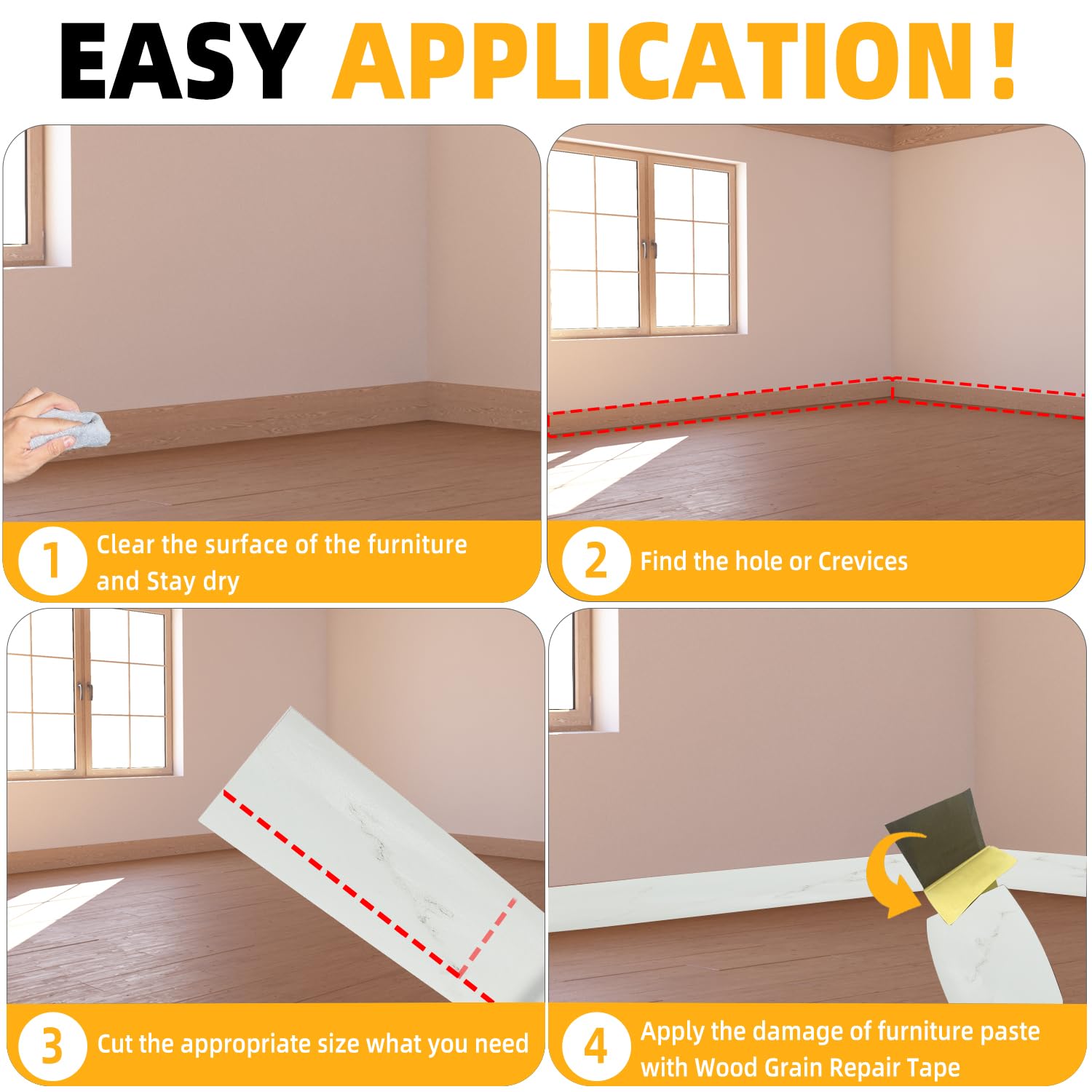 EASY APPLICATION!

1 Clear the surface of the furniture and Stay dry

2 Find the hole or Crevices

3 Cut the appropriate size what you need

4 Apply the damage of furniture paste with Wood Grain Repair Tape