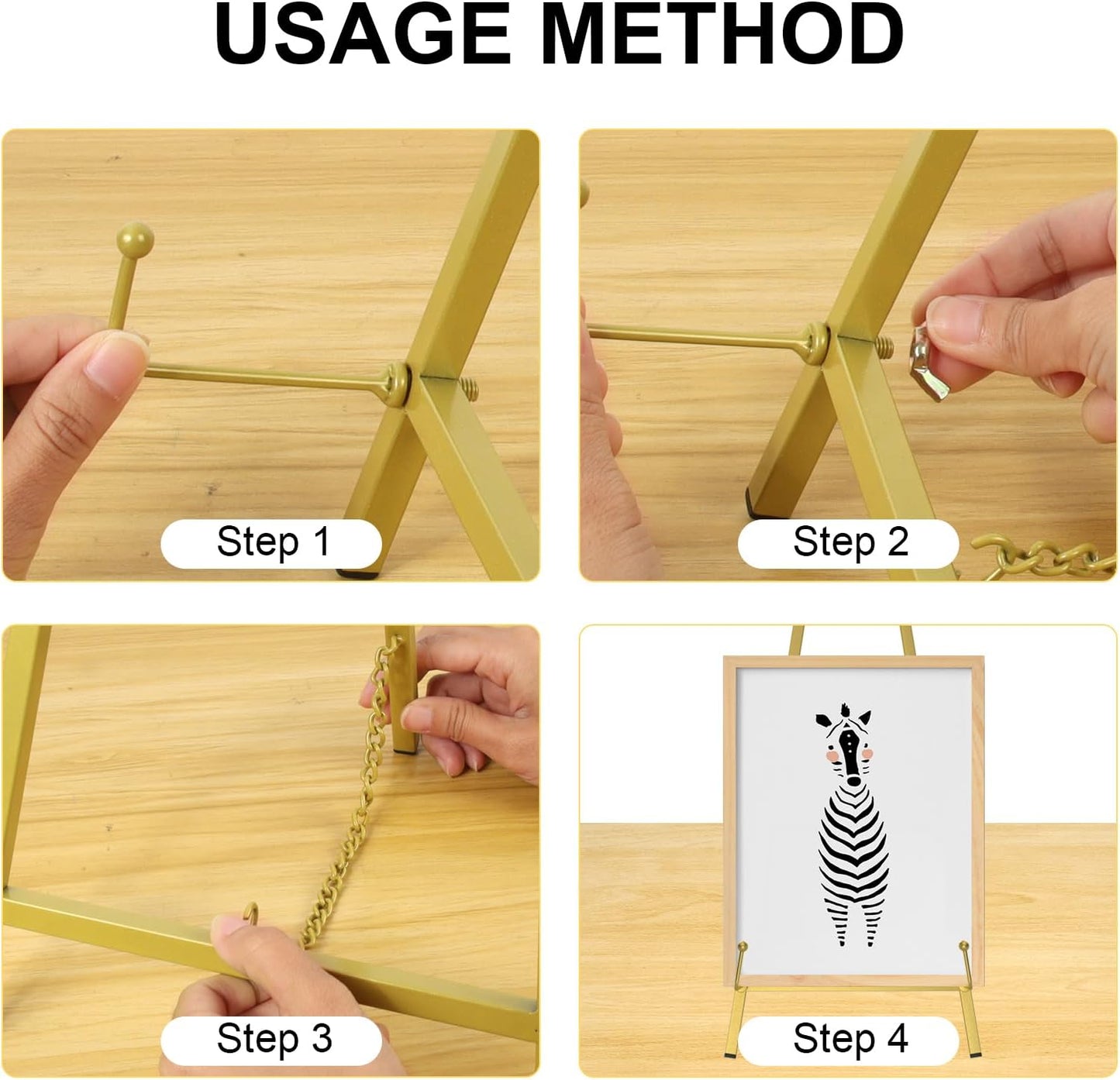 USAGE METHOD

Step 1

Step 2

Step 3

Step 4