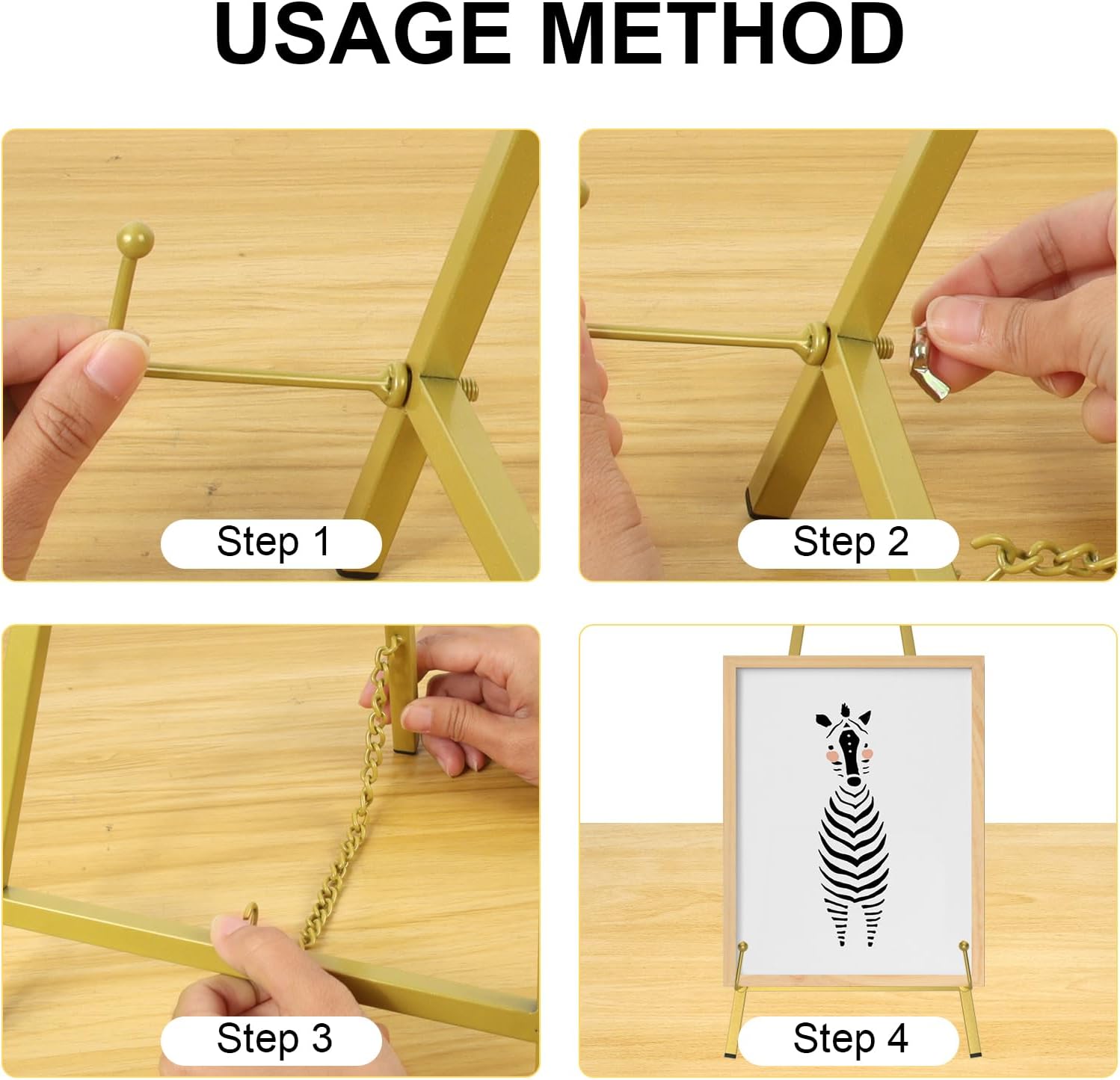 USAGE METHOD

Step 1

Step 2

Step 3

Step 4