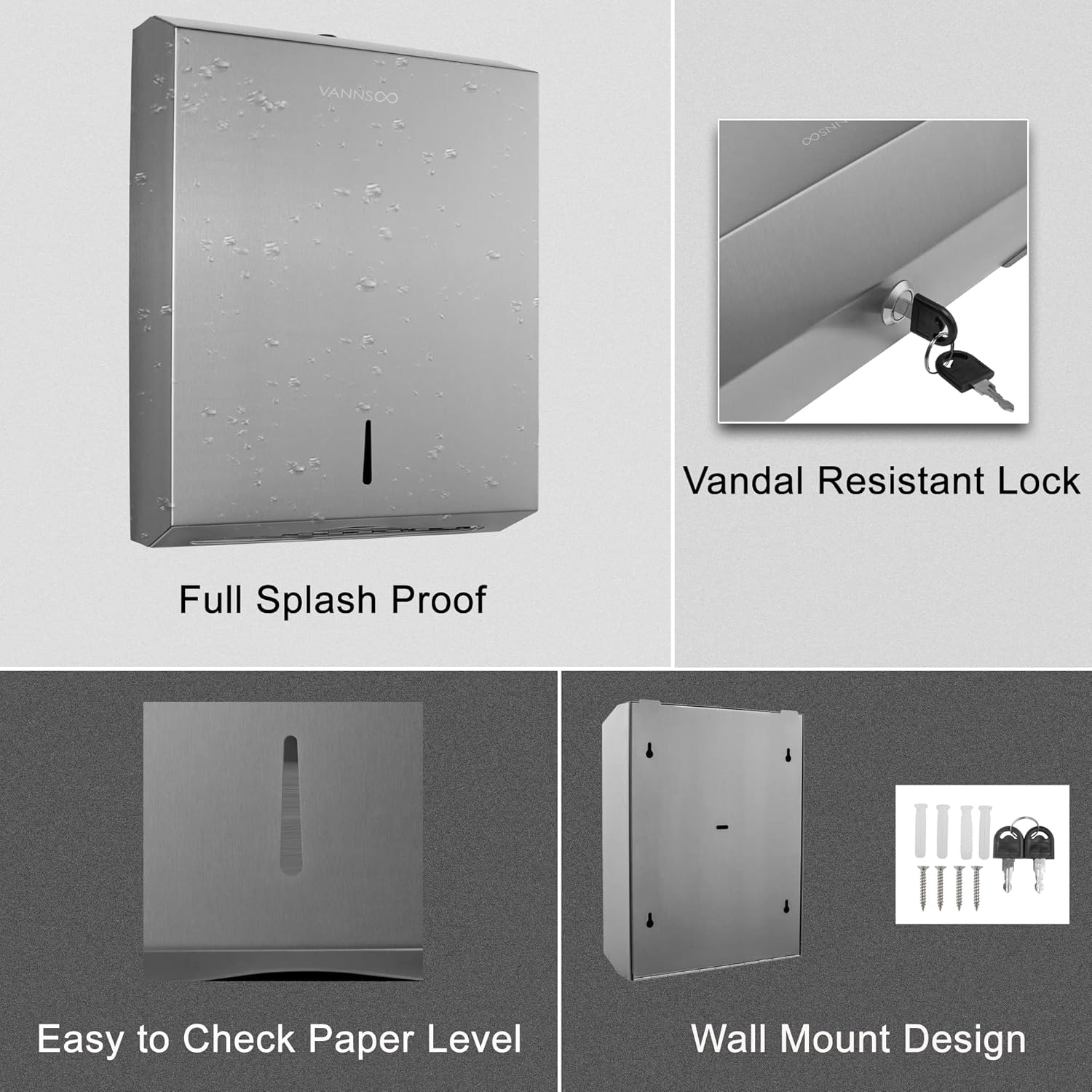 VANNSOO

Full Splash Proof

Vandal Resistant Lock

Easy to Check Paper Level

Wall Mount Design