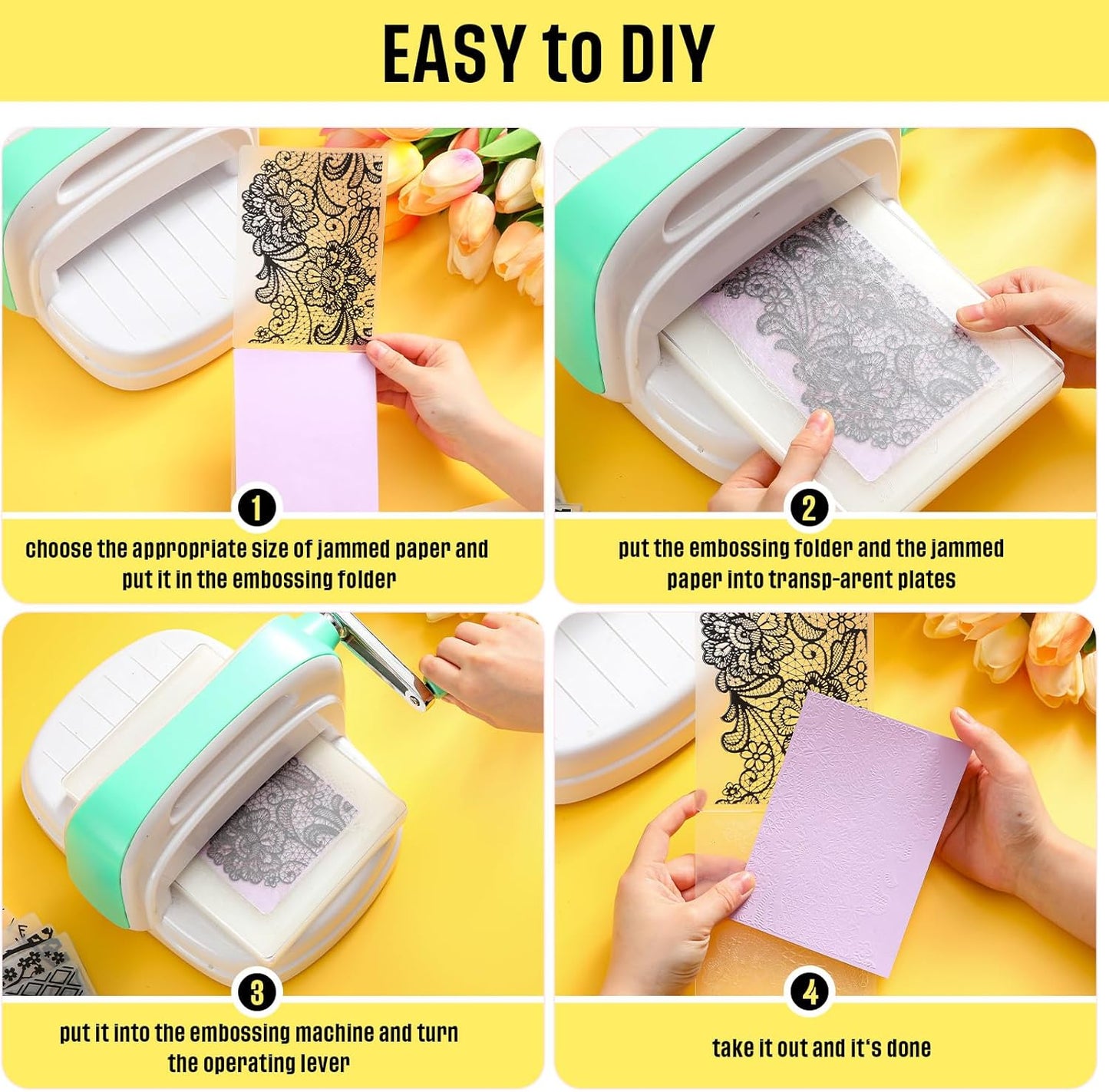 EASY to DIY

1

choose the appropriate size of jammed paper and put it in the embossing folder

2

put the embossing folder and the jammed paper into transp-arent plates

3

put it into the embossing machine and turn the operating lever

4

take it out and it's done