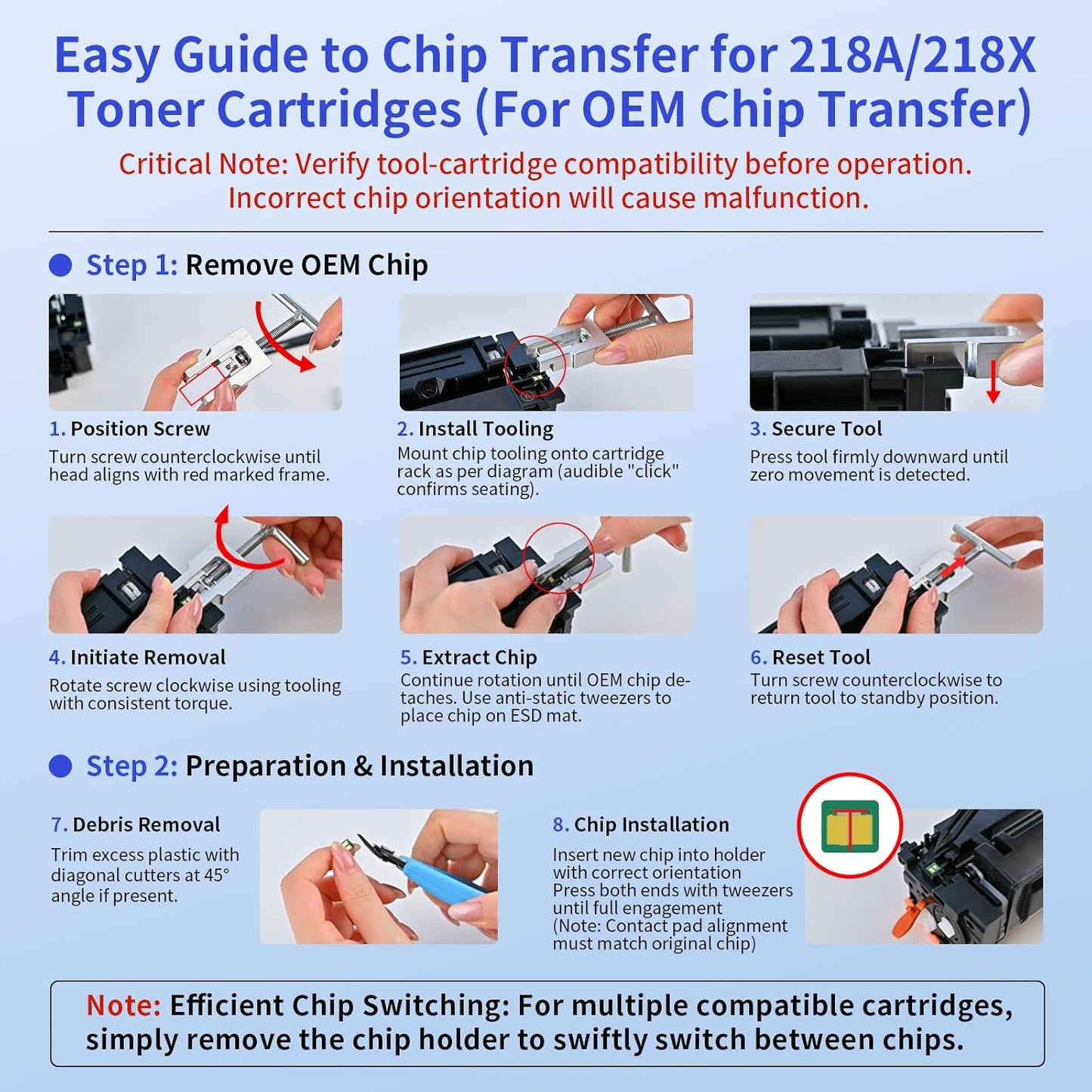 Easy Guide to Chip Transfer for 218A/218X Toner Cartridges (For OEM Chip Transfer)

Critical Note: Verify tool-cartridge compatibility before operation. Incorrect chip orientation will cause malfunction.

Step 1: Remove OEM Chip

1. Position Screw
Turn screw counterclockwise until head aligns with red marked frame.

2. Install Tooling
Mount chip tooling onto cartridge rack as per diagram (audible "click" confirms seating).

3. Secure Tool
Press tool firmly downward until zero movement is detected.

4. Initiate Removal
Rotate screw clockwise using tooling with consistent torque.

5. Extract Chip
Continue rotation until OEM chip detaches. Use anti-static tweezers to place chip on ESD mat.

6. Reset Tool
Turn screw counterclockwise to return tool to standby position.

Step 2: Preparation & Installation

7. Debris Removal
Trim excess plastic with diagonal cutters at 45° angle if present.

8. Chip Installation
Insert new chip into holder with correct orientation
Press both ends with tweezers until full engagement
(Note: Contact pad alignment must match original chip)

Note: Efficient Chip Switching: For multiple compatible cartridges, simply remove the chip holder to swiftly switch between chips.