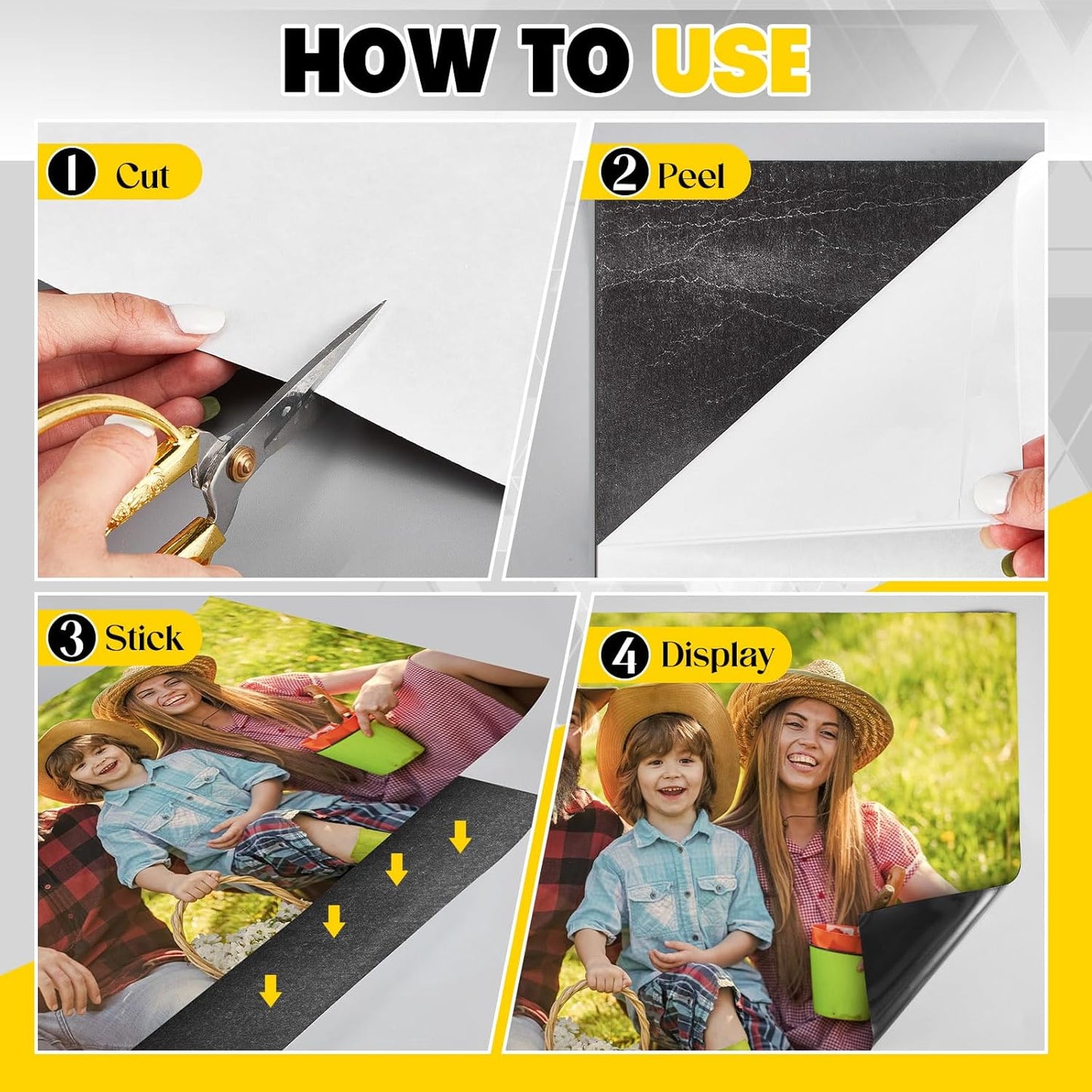 HOW TO USE

1 Cut

2 Peel

3 Stick

4 Display