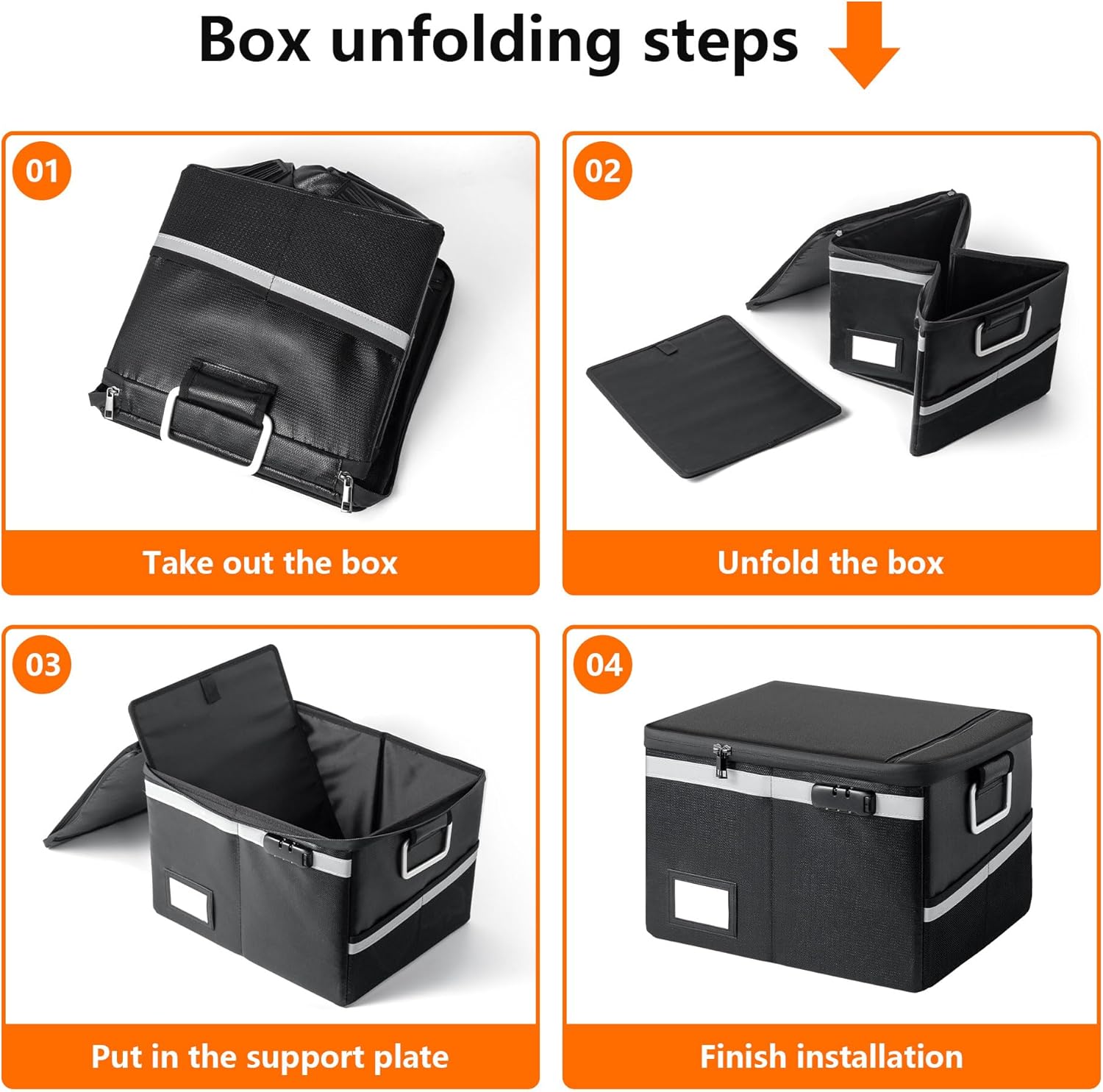 Box unfolding steps

01

Take out the box

02

Unfold the box

03

Put in the support plate

04

Finish installation