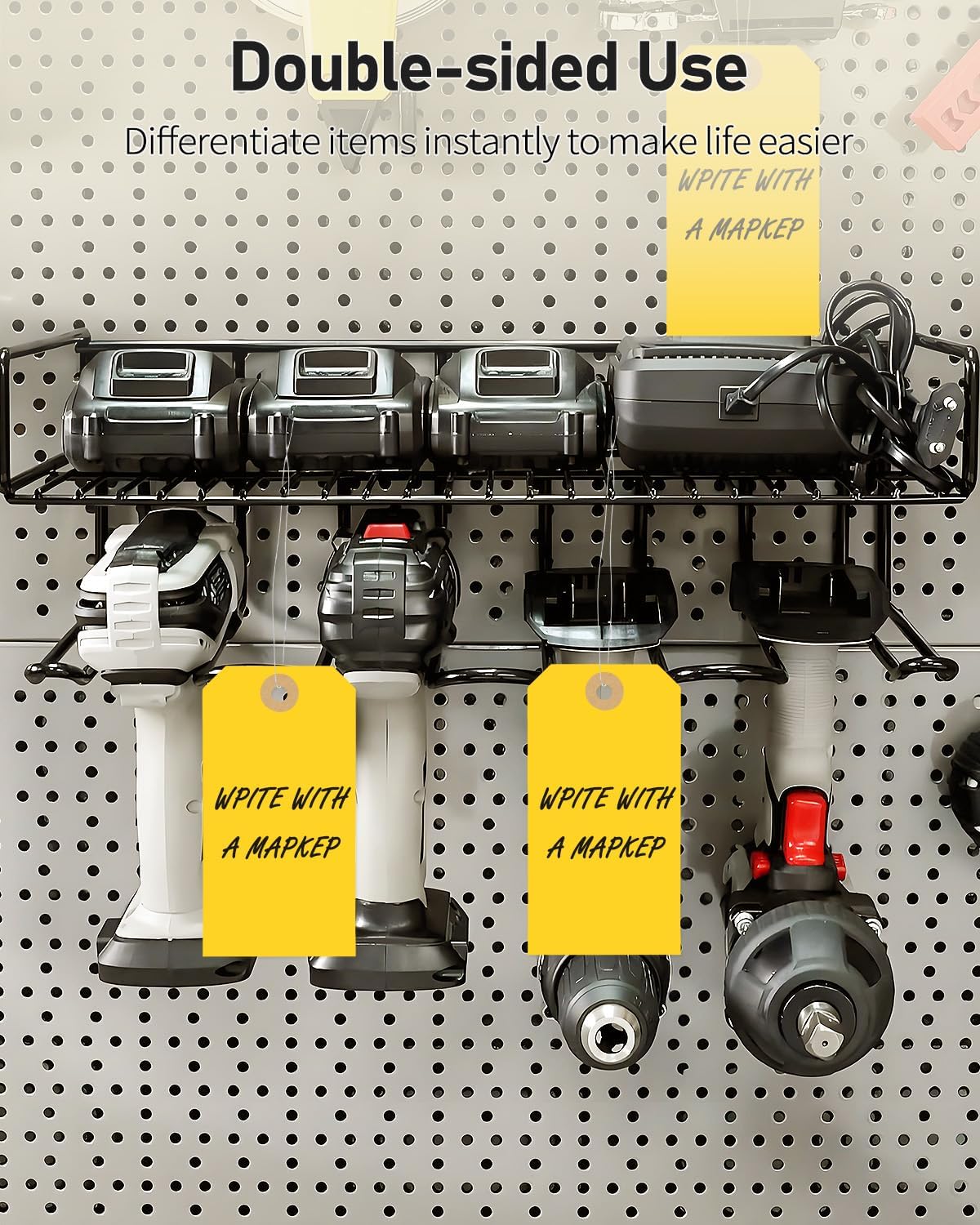 Double-sided Use

Differentiate items instantly to make life easier

WPITE WITH A MAPKEP

WPITE WITH A MAPKEP

WPITE WITH A MAPKEP