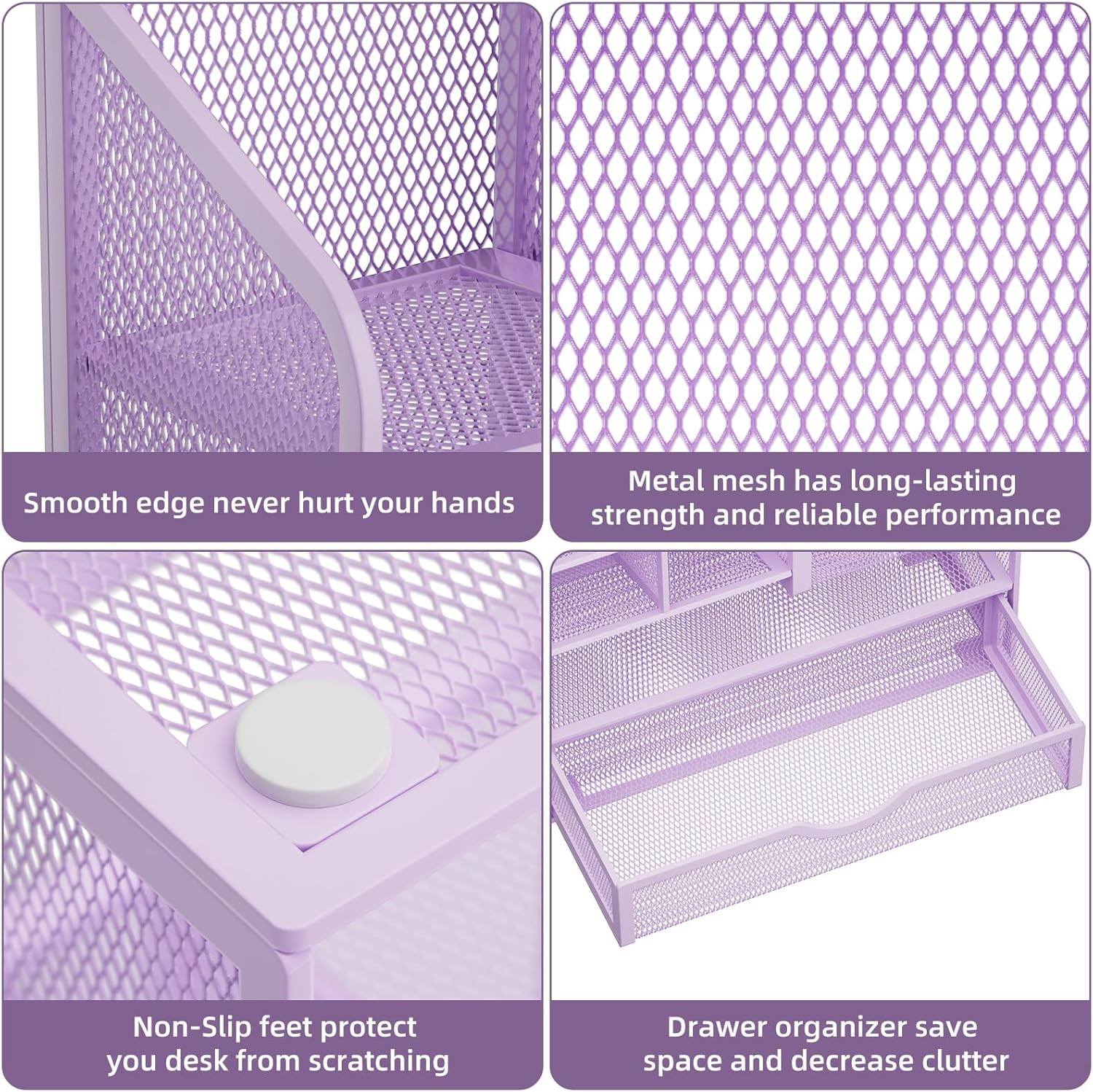 Smooth edge never hurt your hands

Metal mesh has long-lasting strength and reliable performance

Non-Slip feet protect you desk from scratching

Drawer organizer save space and decrease clutter