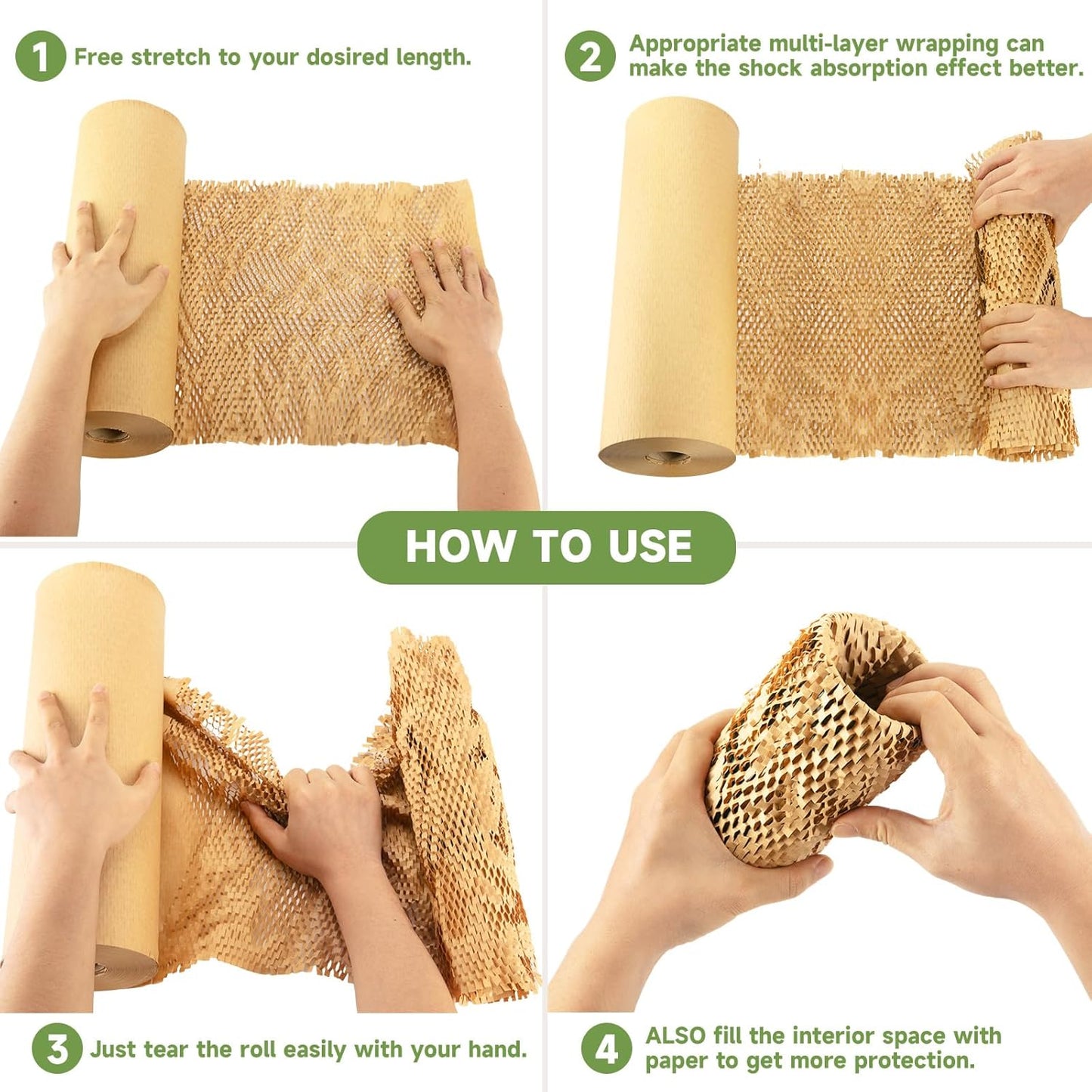 1 Free stretch to your dosired length.

2 Appropriate multi-layer wrapping can make the shock absorption effect better.

HOW TO USE

3 Just tear the roll easily with your hand.

4 ALSO fill the interior space with paper to get more protection.