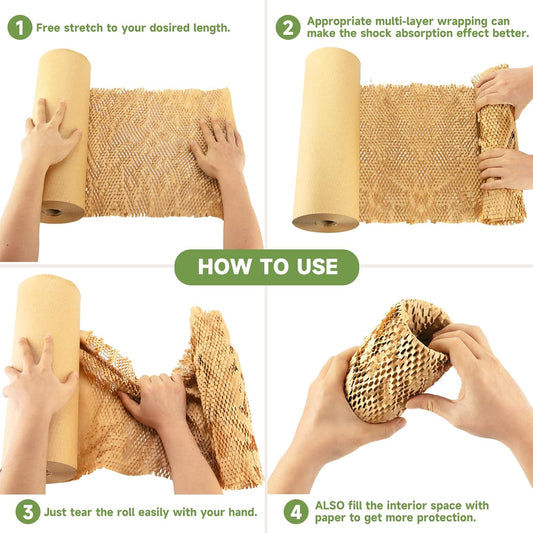 1 Free stretch to your dosired length.

2 Appropriate multi-layer wrapping can make the shock absorption effect better.

HOW TO USE

3 Just tear the roll easily with your hand.

4 ALSO fill the interior space with paper to get more protection.