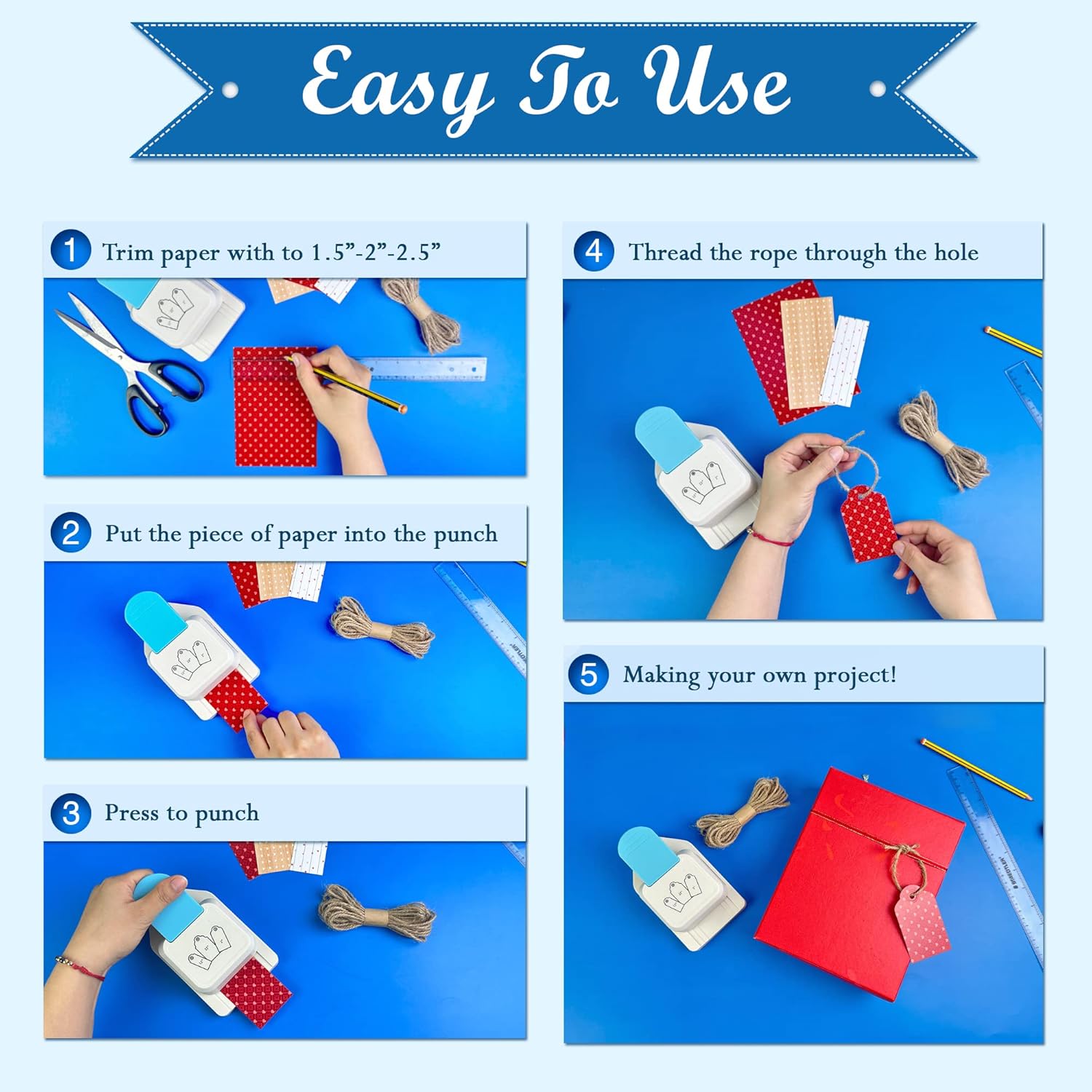 Easy To Use

1 Trim paper with to 1.5”-2”-2.5”

2 Put the piece of paper into the punch

3 Press to punch

4 Thread the rope through the hole

5 Making your own project!