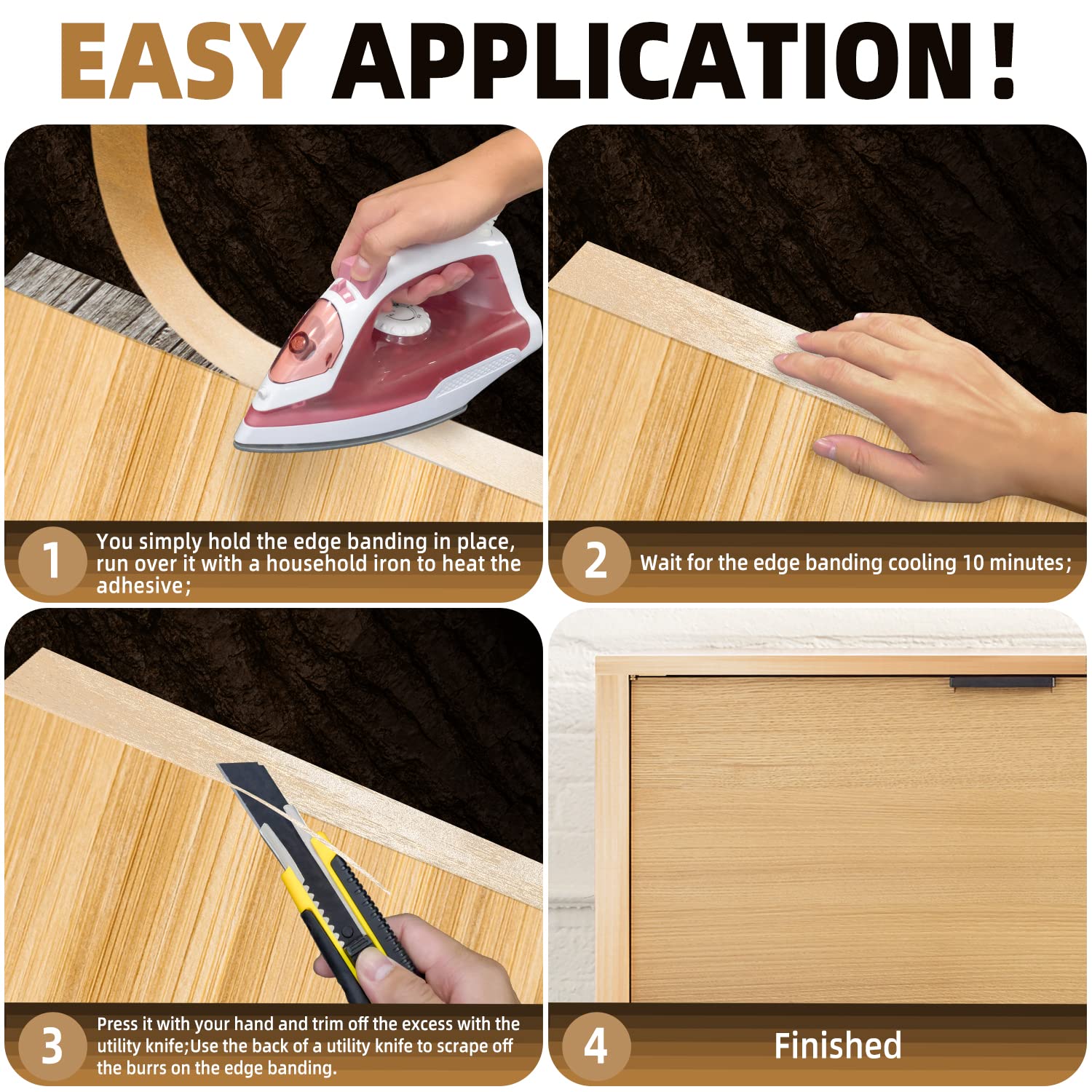 EASY APPLICATION!

1 You simply hold the edge banding in place, run over it with a household iron to heat the adhesive;

2 Wait for the edge banding cooling 10 minutes;

3 Press it with your hand and trim off the excess with the utility knife;Use the back of a utility knife to scrape off the burrs on the edge banding.

4 Finished