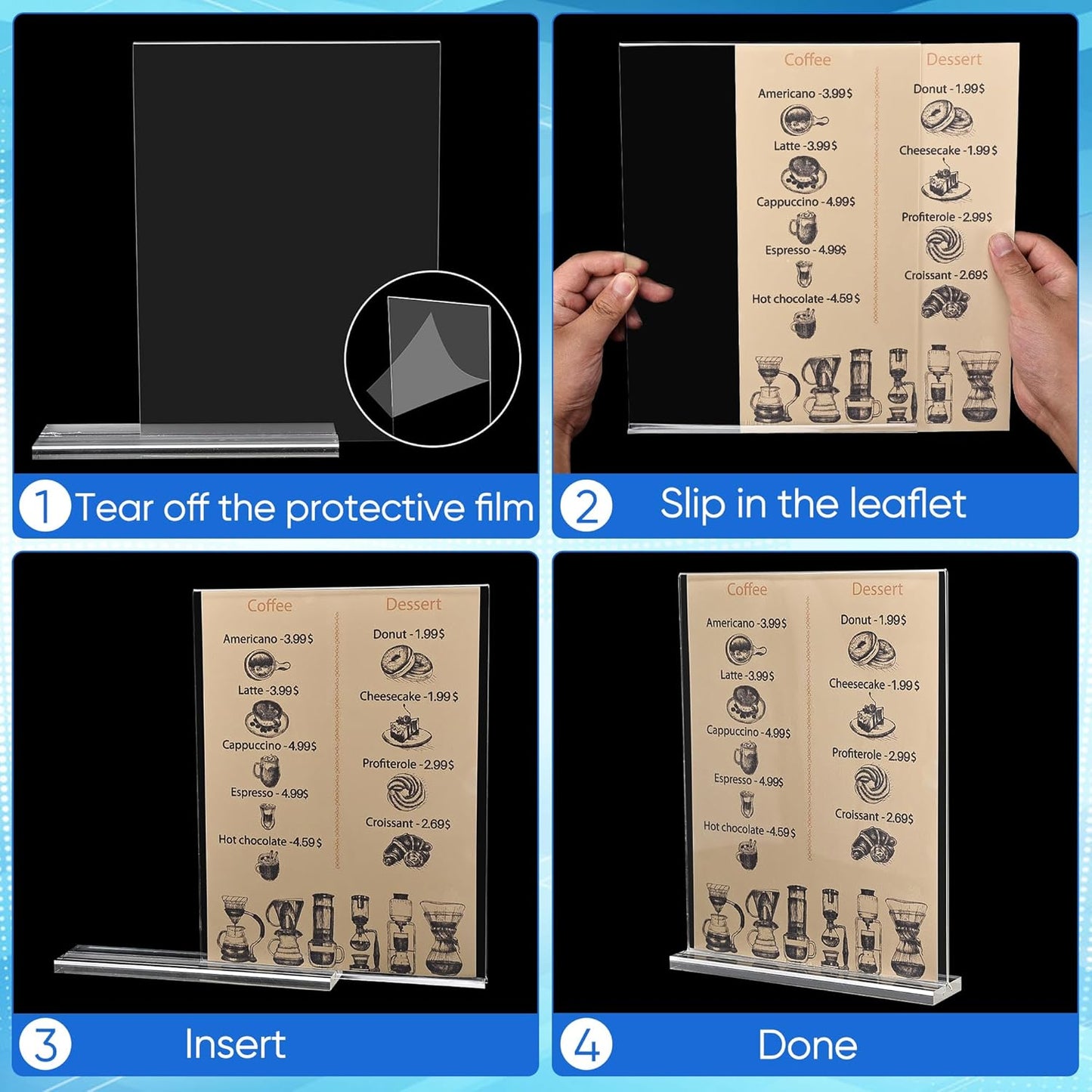 1 Tear off the protective film

Coffee
Americano -3.99$
Latte -3.99$
Cappuccino -4.99$
Espresso - 4.99$
Hot chocolate -4.59$

Dessert
Donut - 1.99$
Cheesecake -1.99$
Profiterole -2.99$
Croissant - 2.69$

2 Slip in the leaflet

Coffee
Americano -3.99$
Latte -3.99$
Cappuccino -4.99$
Espresso - 4.99$
Hot chocolate -4.59$

Dessert
Donut - 1.99$
Cheesecake -1.99$
Profiterole -2.99$
Croissant - 2.69$

3 Insert

Coffee
Americano -3.99$
Latte -3.99$
Cappuccino -4.99$
Espresso - 4.99$
Hot chocolate -4.59$

Dessert
Donut - 1.99$
Cheesecake -1.99$
Profiterole -2.99$
Croissant - 2.69$

4 Done