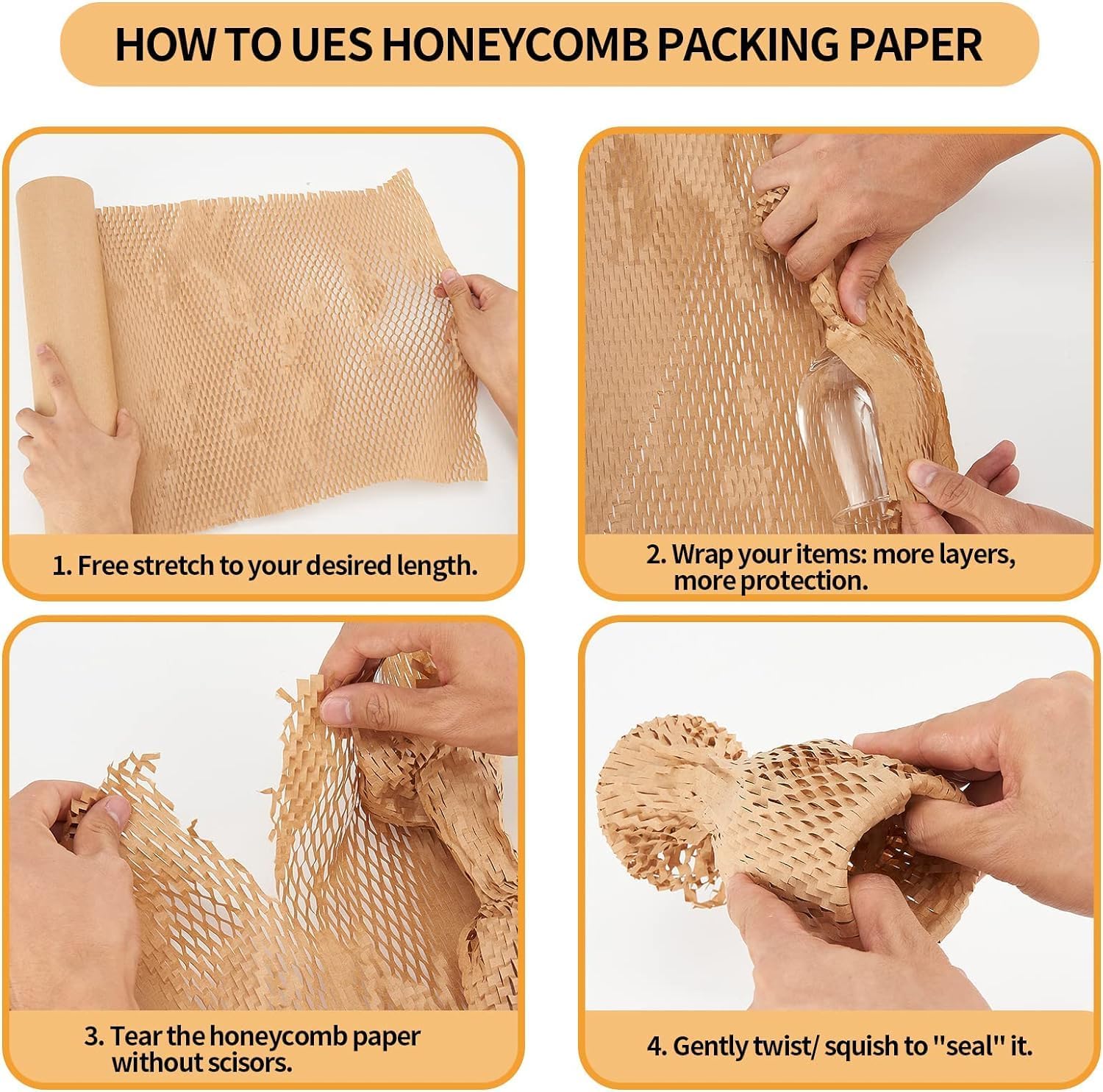 HOW TO UES HONEYCOMB PACKING PAPER

1. Free stretch to your desired length.

2. Wrap your items: more layers, more protection.

3. Tear the honeycomb paper without scisors.

4. Gently twist/ squish to "seal" it.