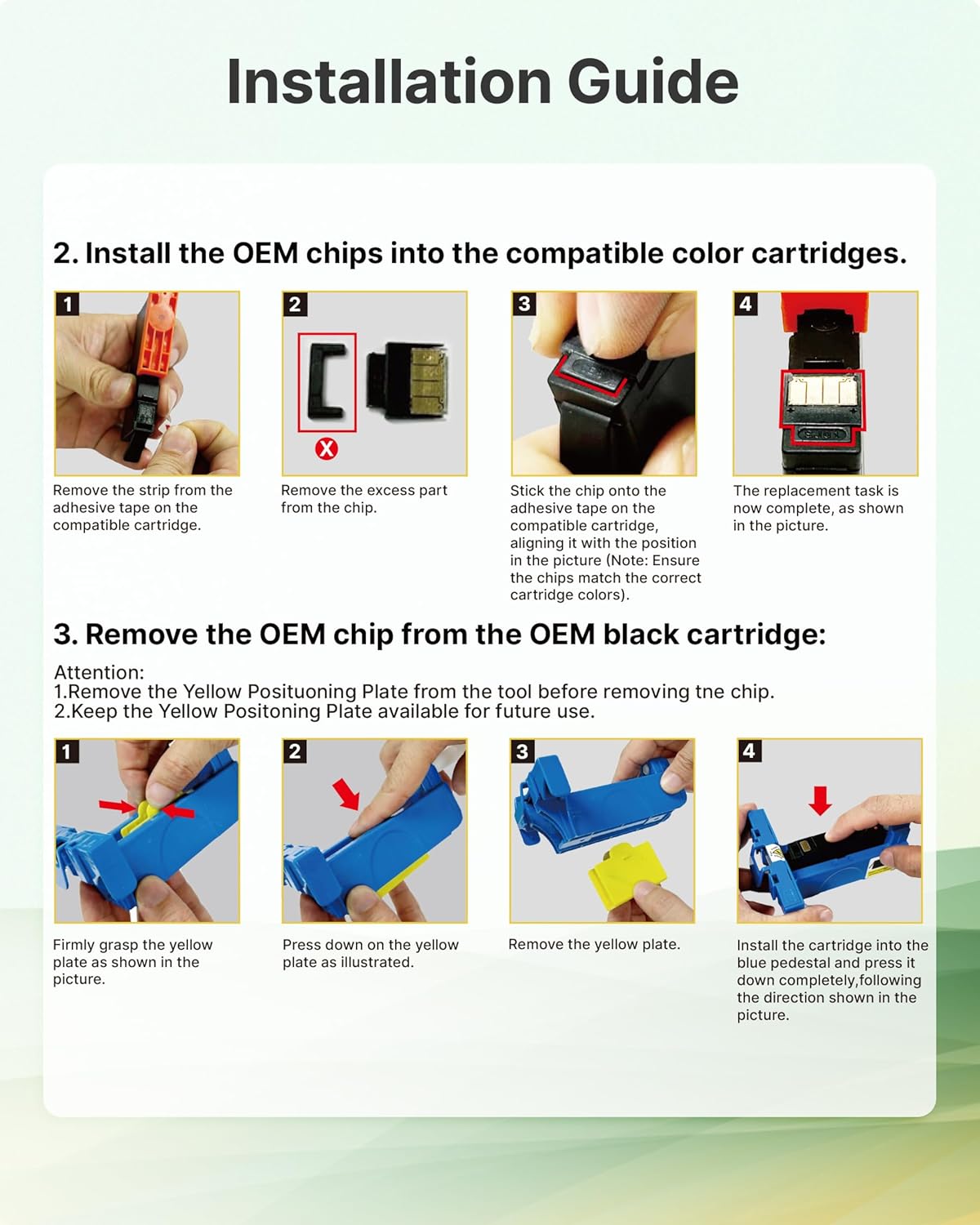 Installation Guide

2. Install the OEM chips into the compatible color cartridges.

1

Remove the strip from the adhesive tape on the compatible cartridge.

2

Remove the excess part from the chip.

3

Stick the chip onto the adhesive tape on the compatible cartridge, aligning it with the position in the picture (Note: Ensure the chips match the correct cartridge colors).

4

The replacement task is now complete, as shown in the picture.

3. Remove the OEM chip from the OEM black cartridge:

Attention:
1.Remove the Yellow Posituoning Plate from the tool before removing tne chip.
2.Keep the Yellow Positoning Plate available for future use.

1

Firmly grasp the yellow plate as shown in the picture.

2

Press down on the yellow plate as illustrated.

3

Remove the yellow plate.

4

Install the cartridge into the blue pedestal and press it down completely,following the direction shown in the picture.