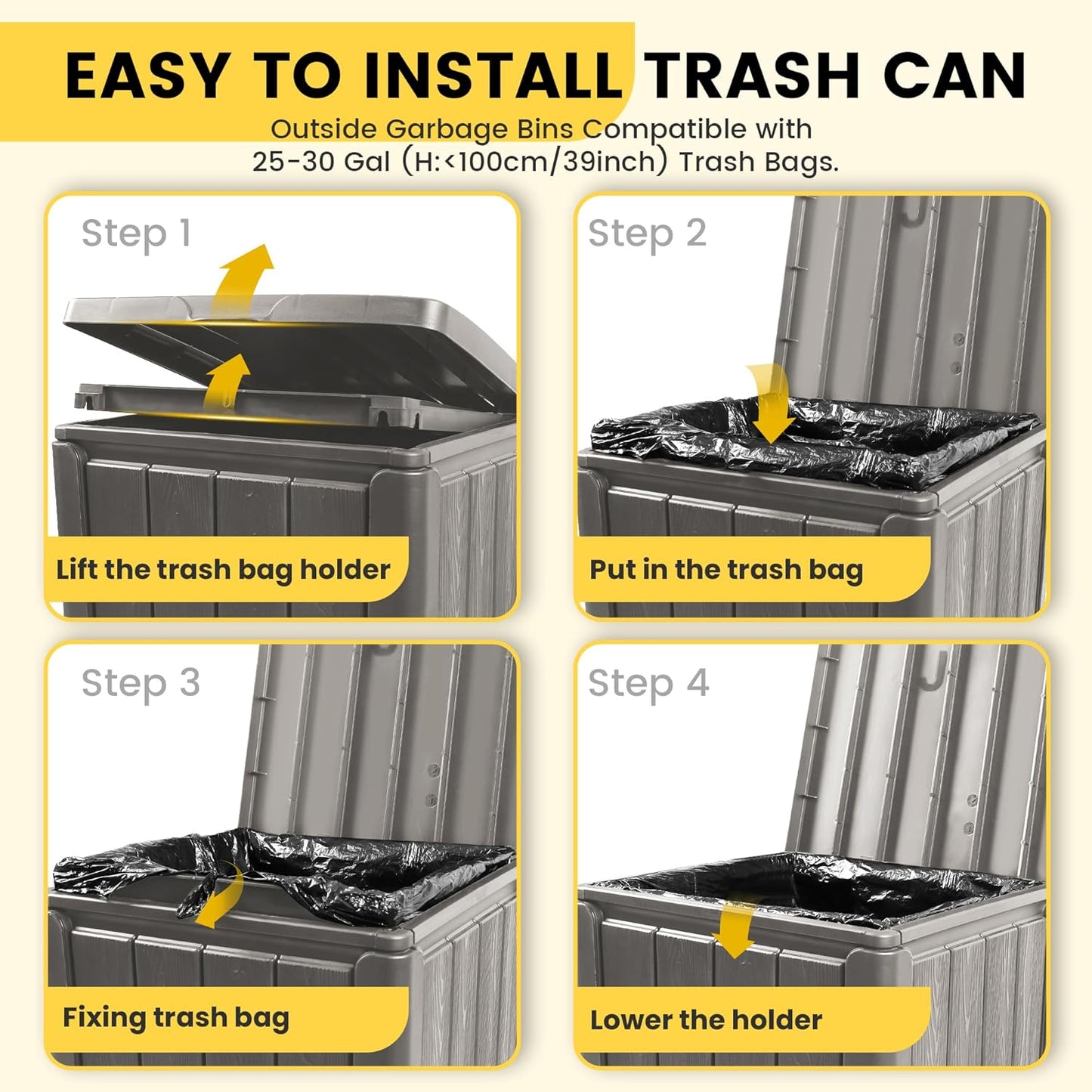 EASY TO INSTALL TRASH CAN

Outside Garbage Bins Compatible with 25-30 Gal (H:<100cm/39inch) Trash Bags.

Step 1

Lift the trash bag holder

Step 2

Put in the trash bag

Step 3

Fixing trash bag

Step 4

Lower the holder