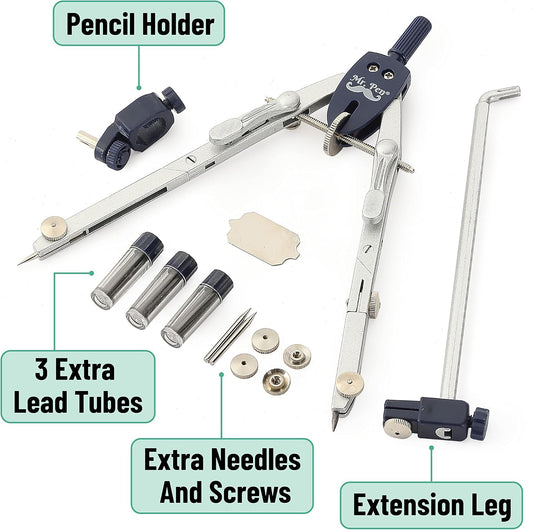 Pencil Holder

Mr. Pen®

3 Extra Lead Tubes

Extra Needles And Screws

Extension Leg